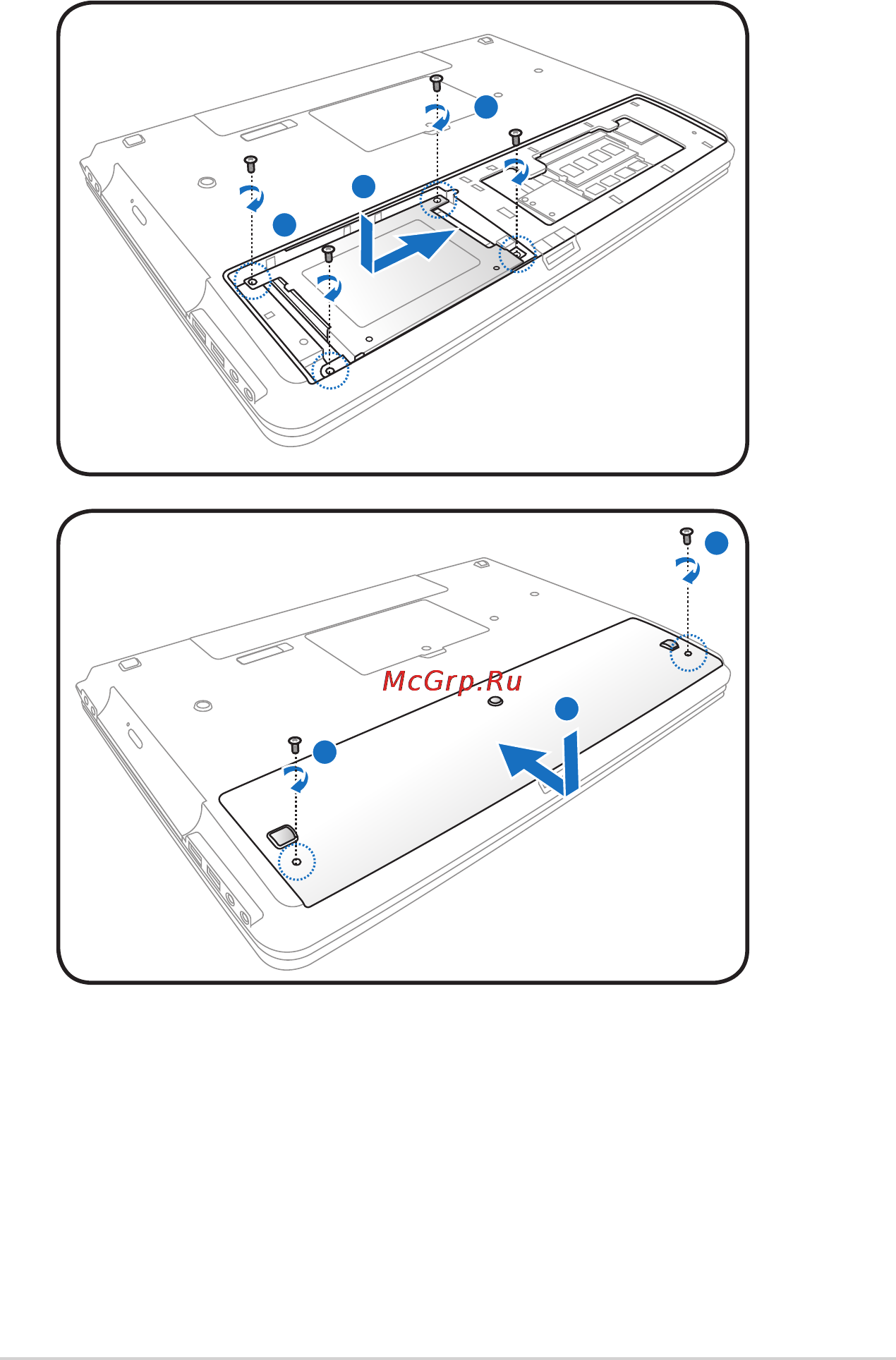 McGrp.Ru