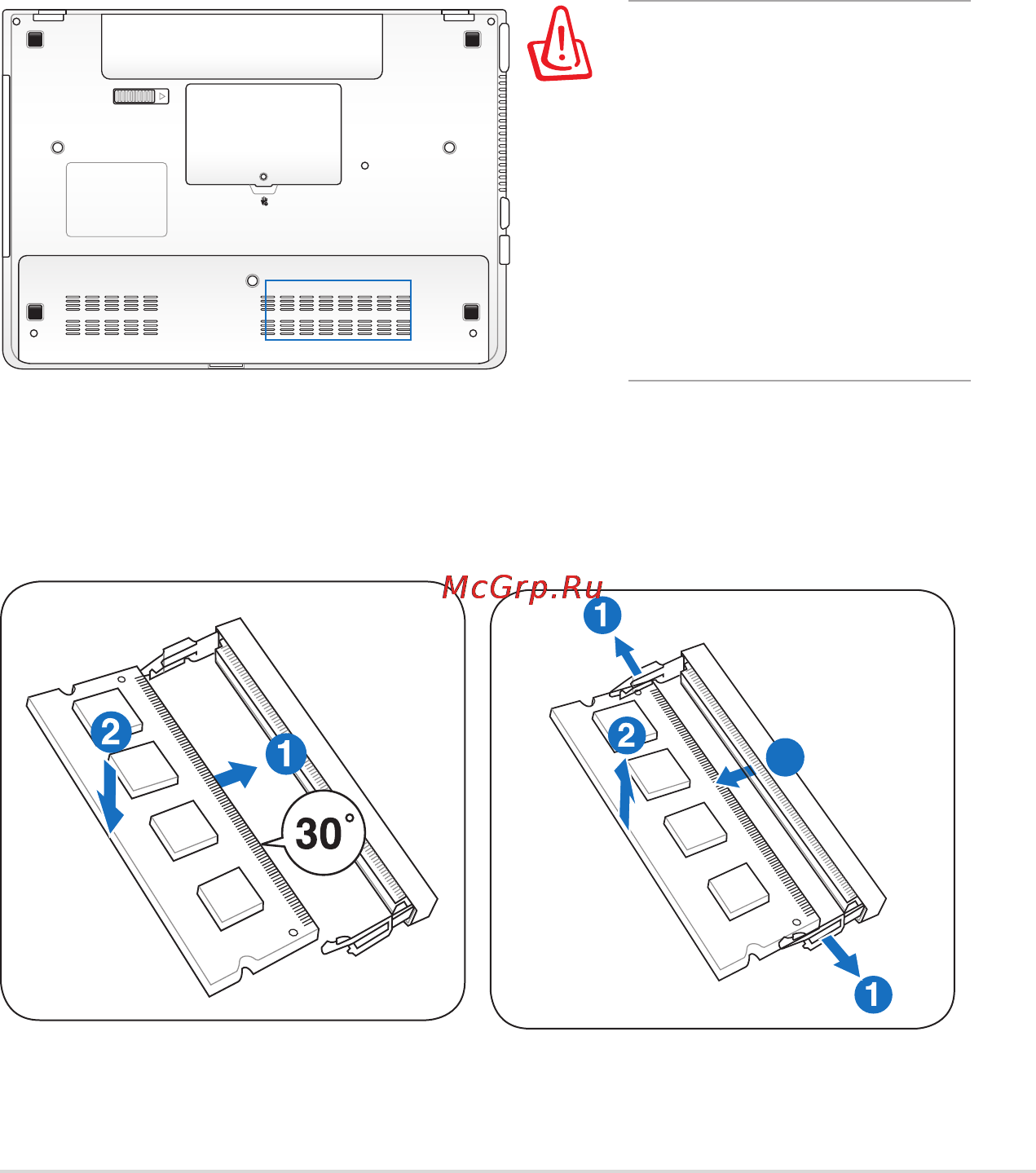 McGrp.Ru

2

1

30°

1

2

1