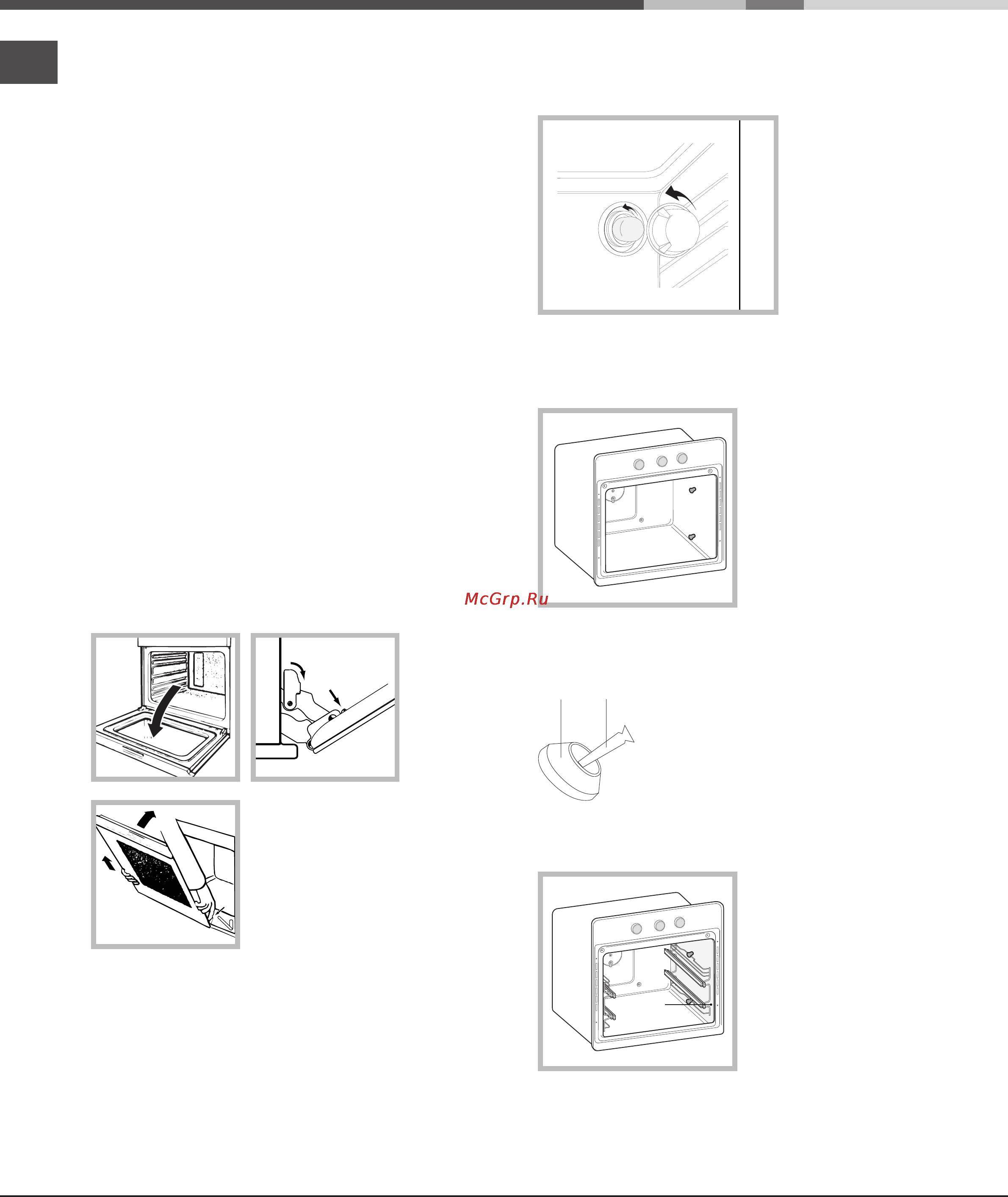 McGrp.Ru