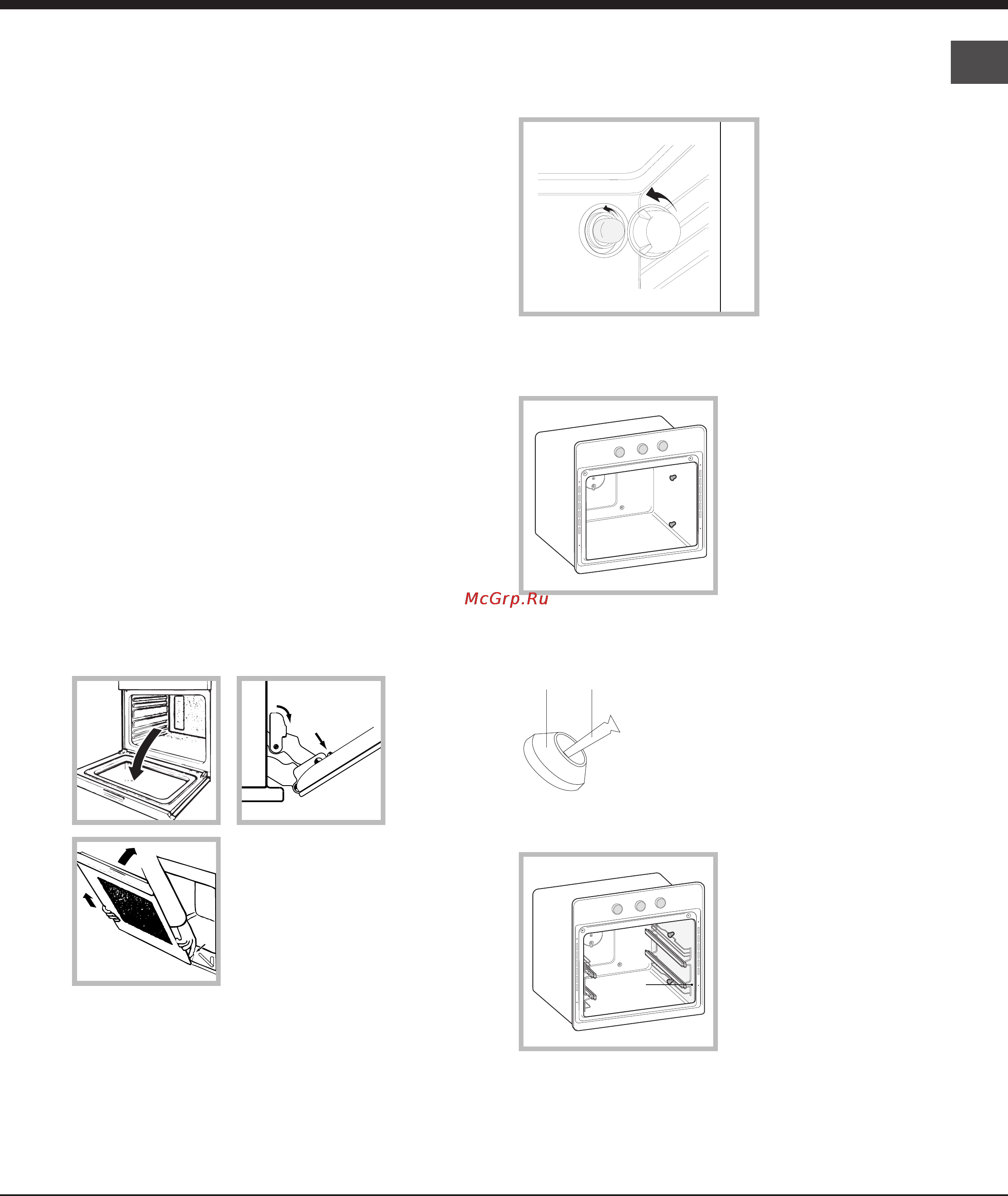 McGrp.Ru