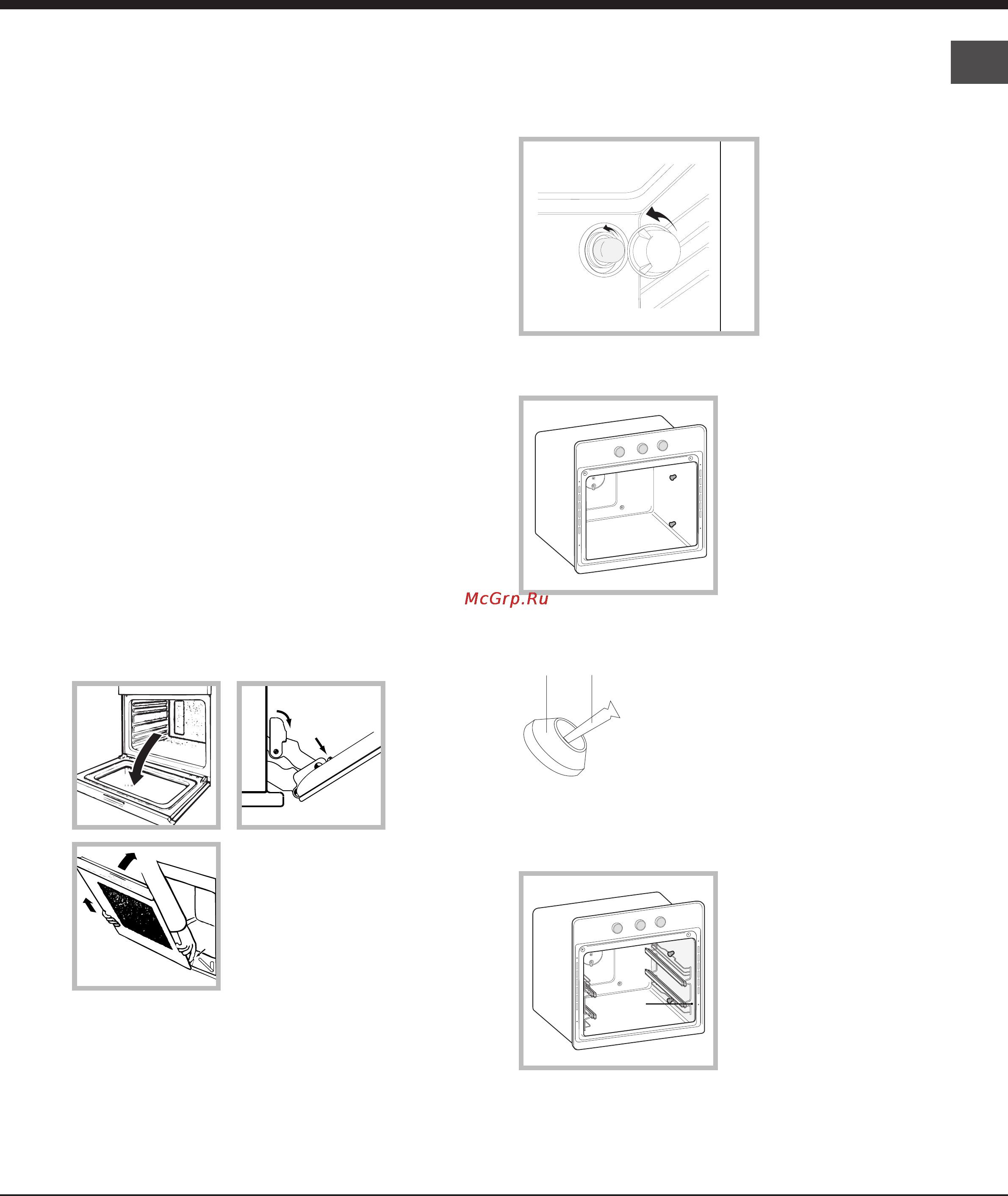 McGrp.Ru