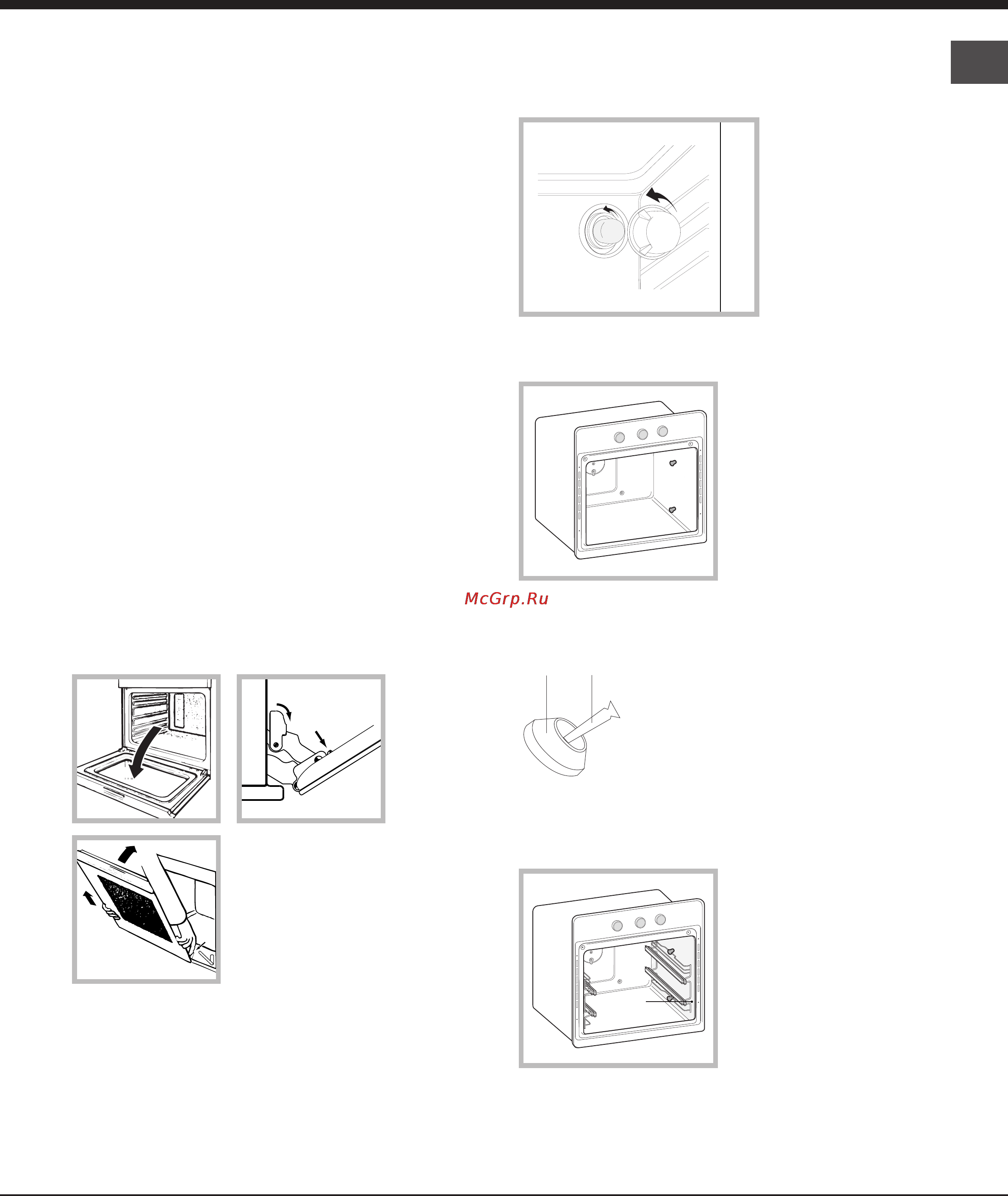 McGrp.Ru