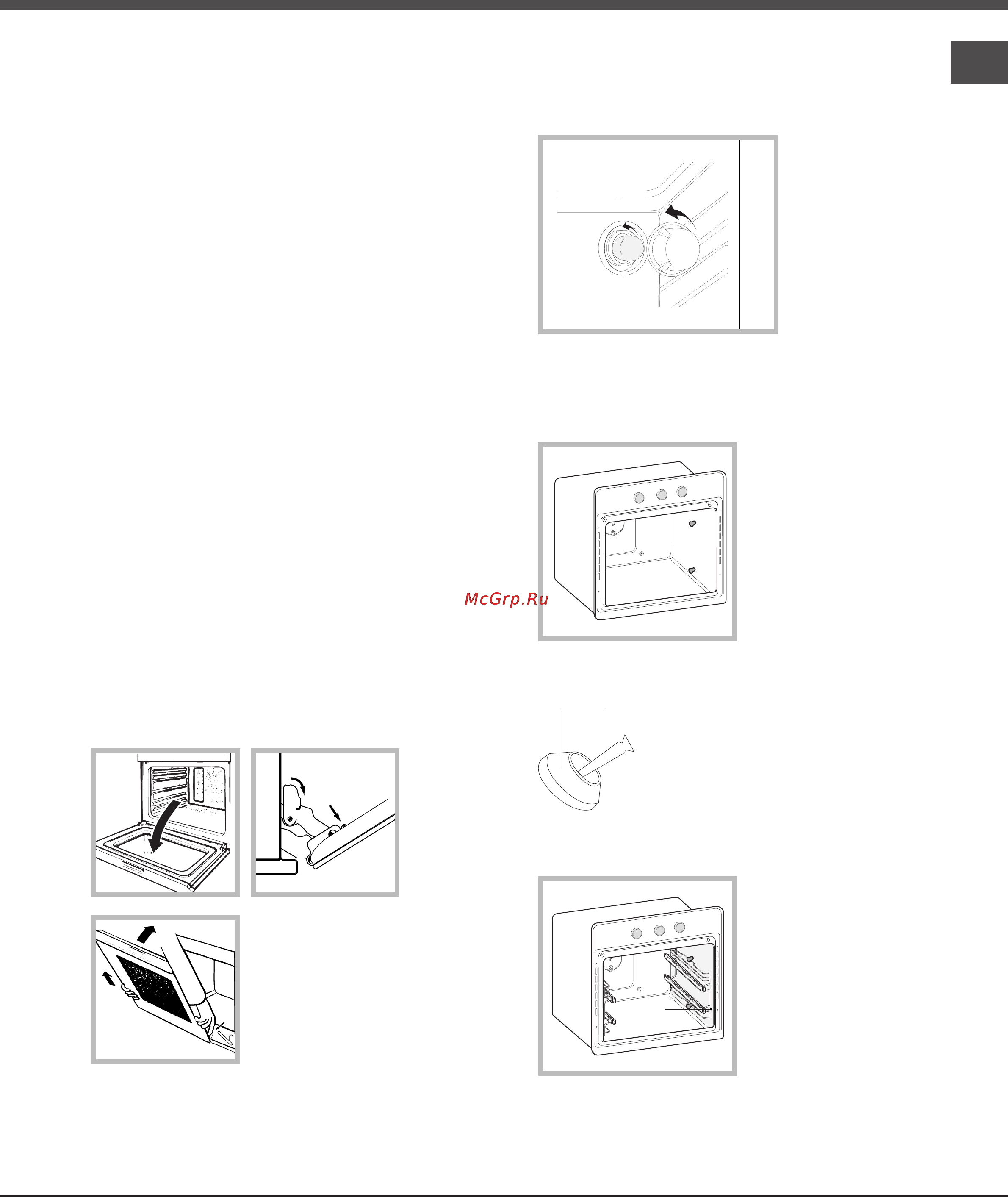 McGrp.Ru