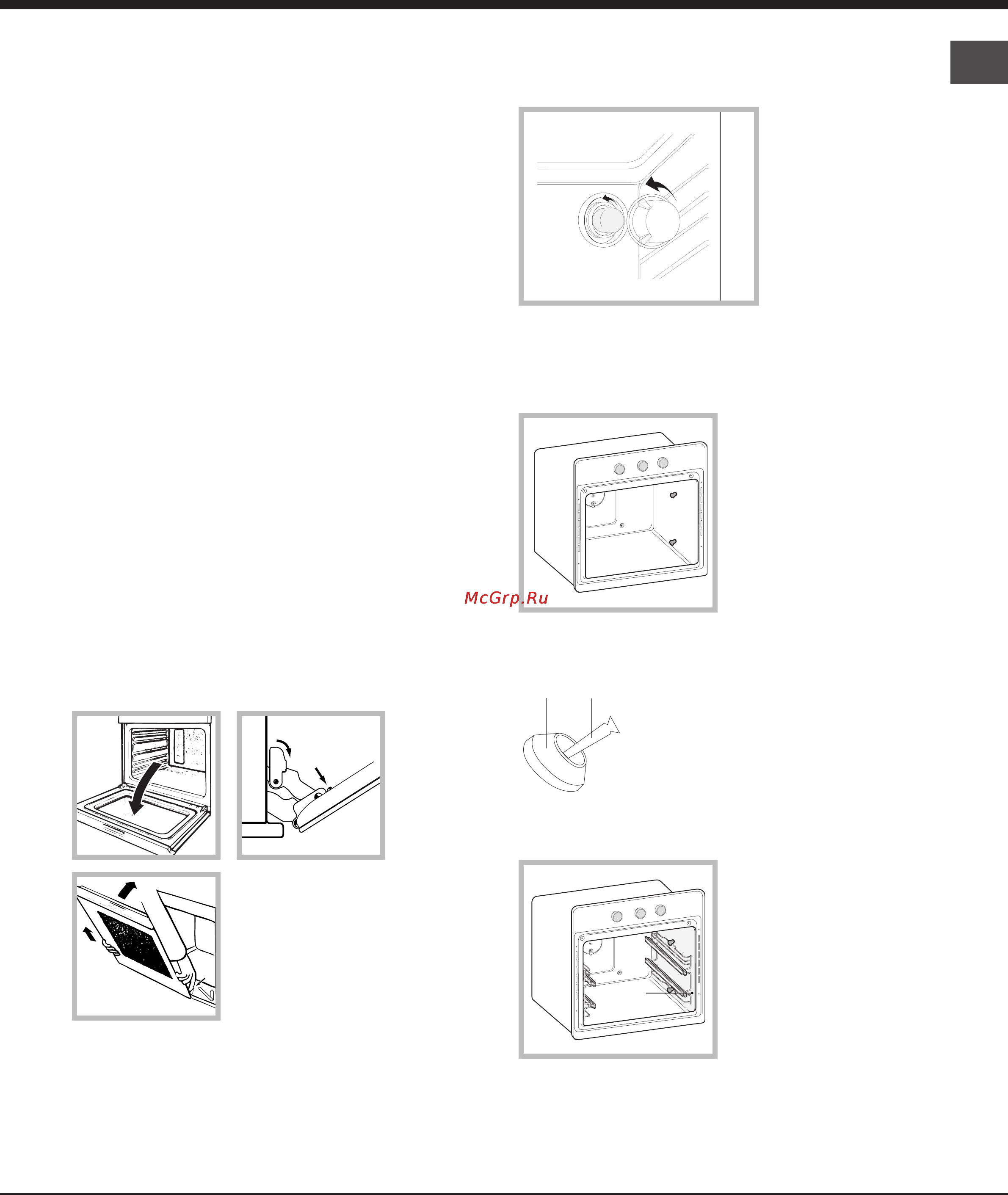 McGrp.Ru