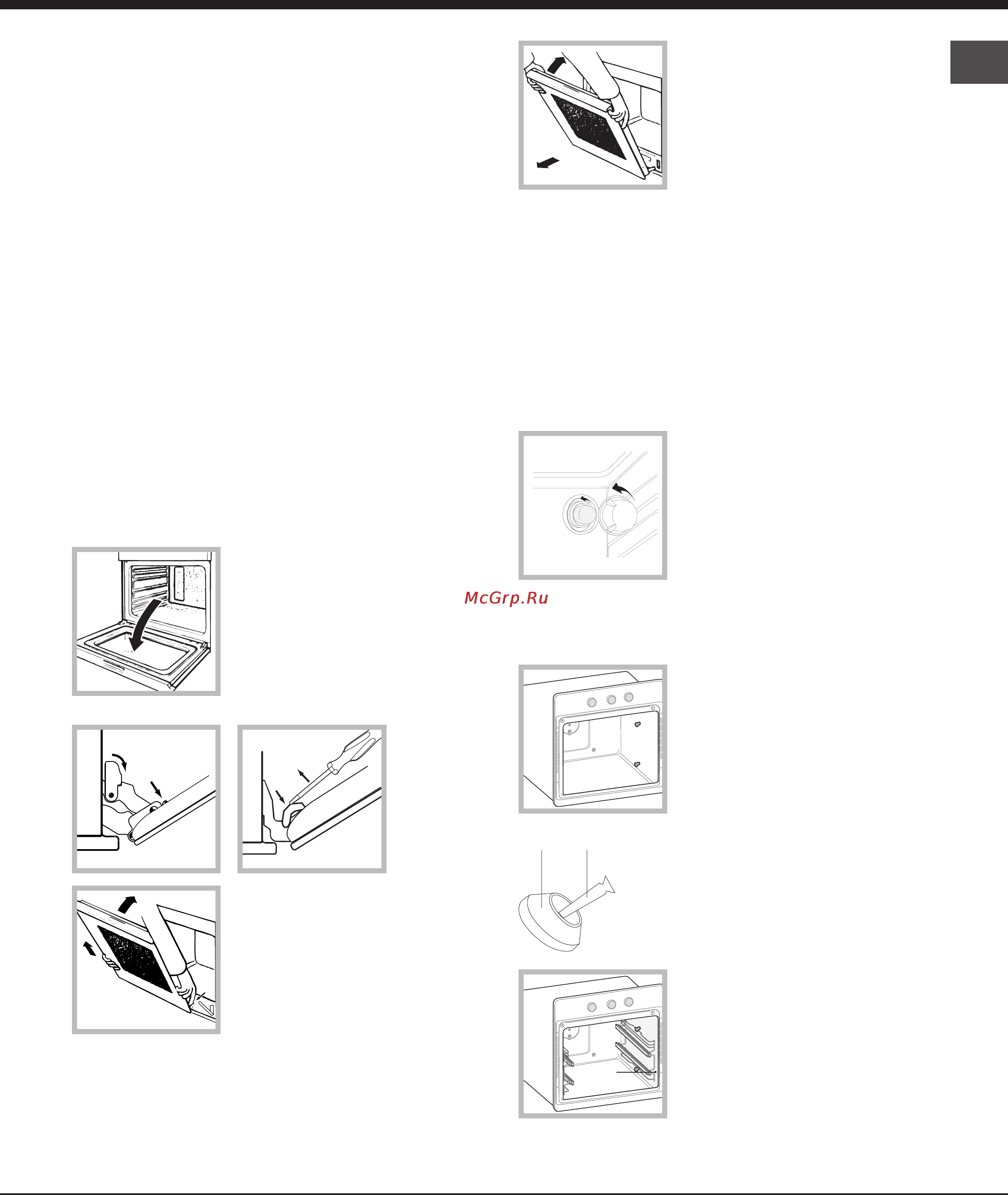 McGrp.Ru