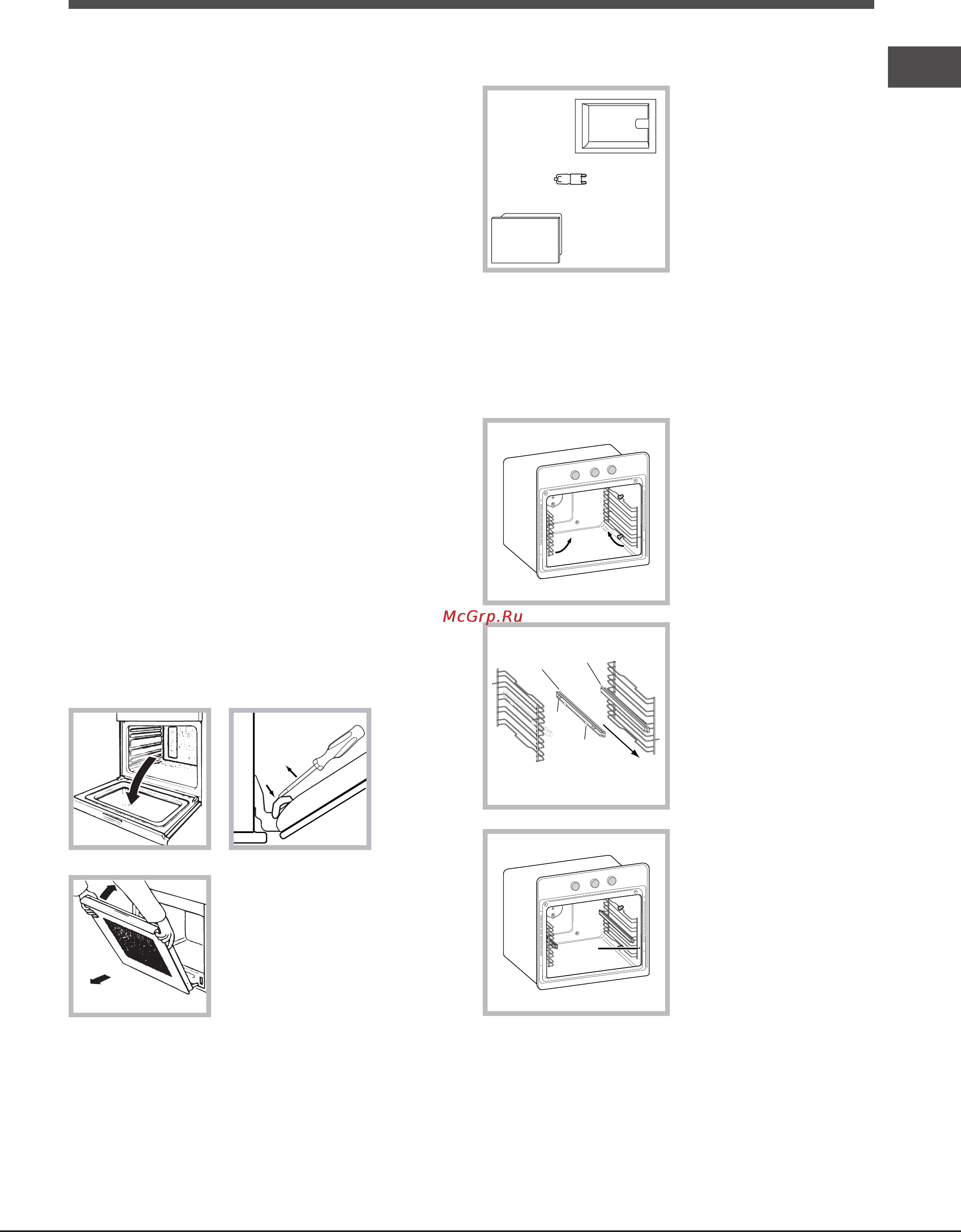 McGrp.Ru