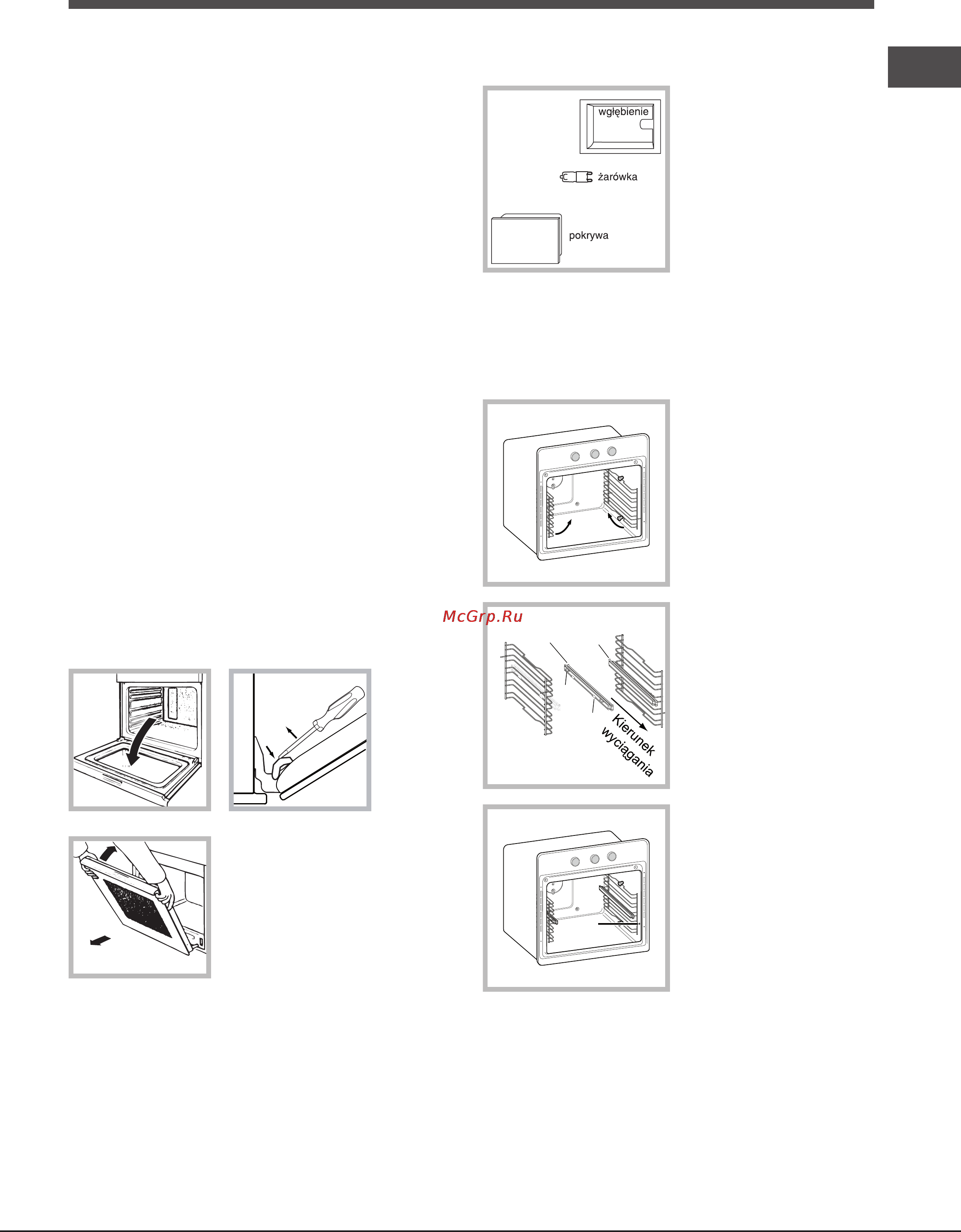 wgłębienie

żarówka

pokrywa

McGrp.Ru

Kierunek wyciągania