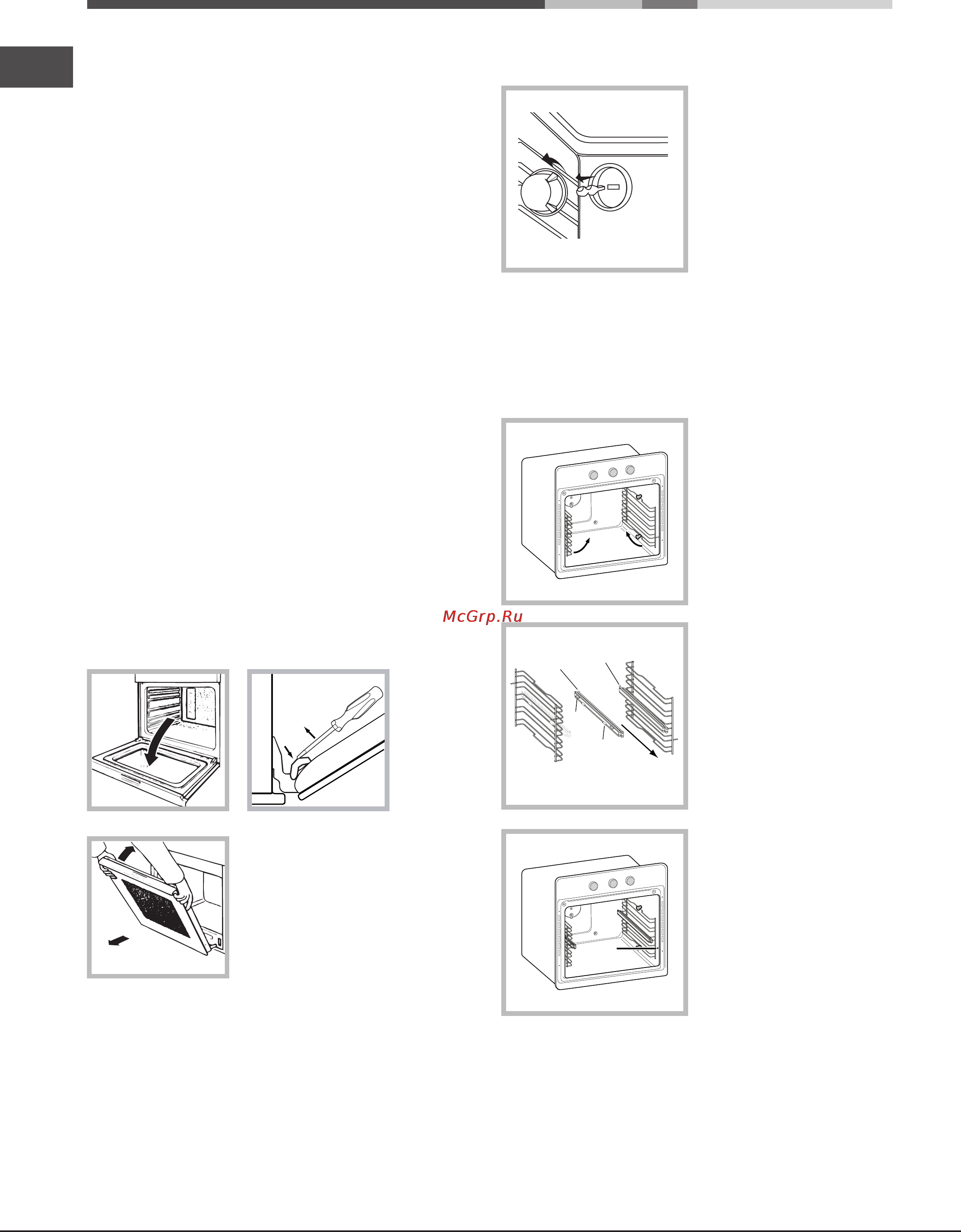 McGrp.Ru