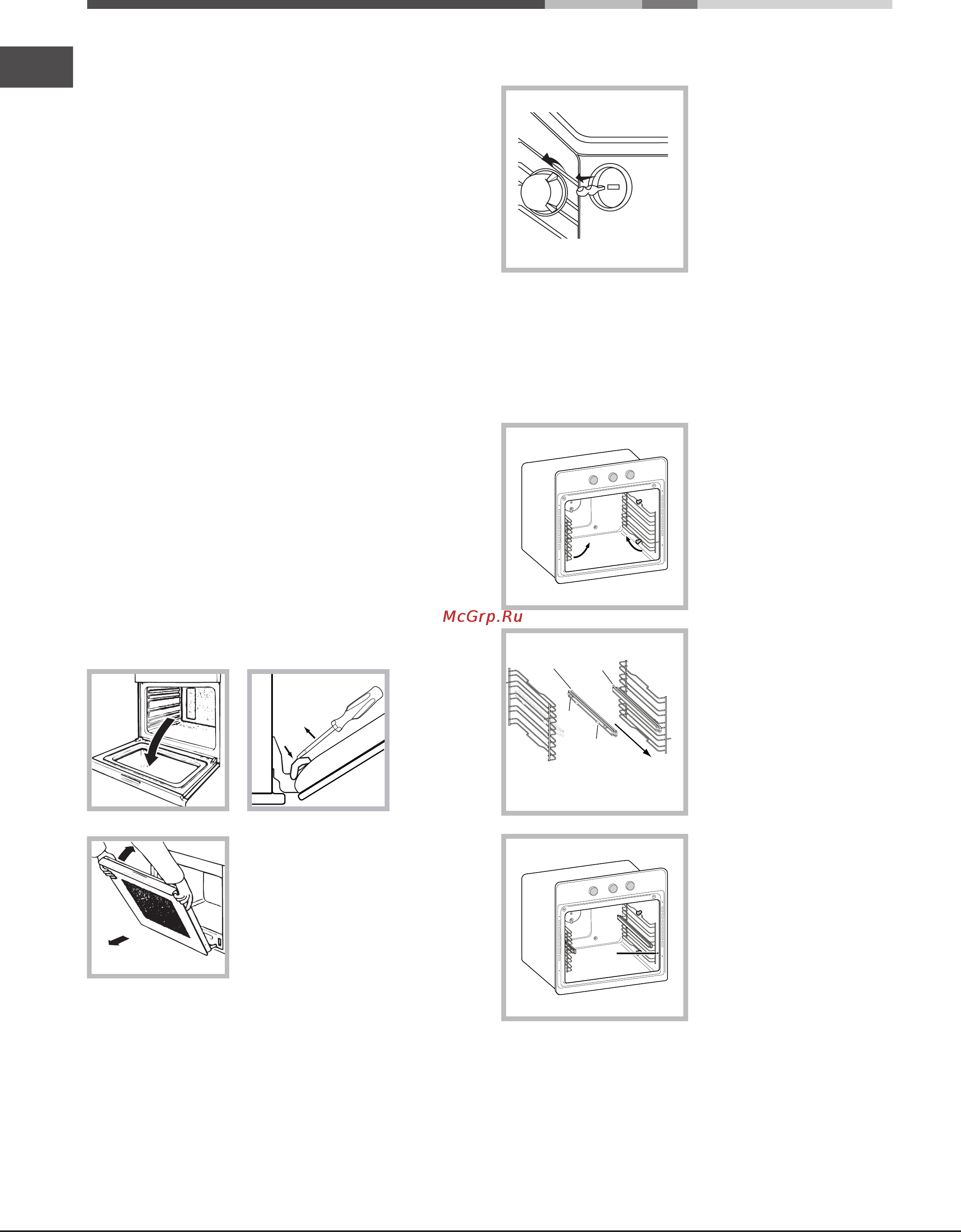 McGrp.Ru