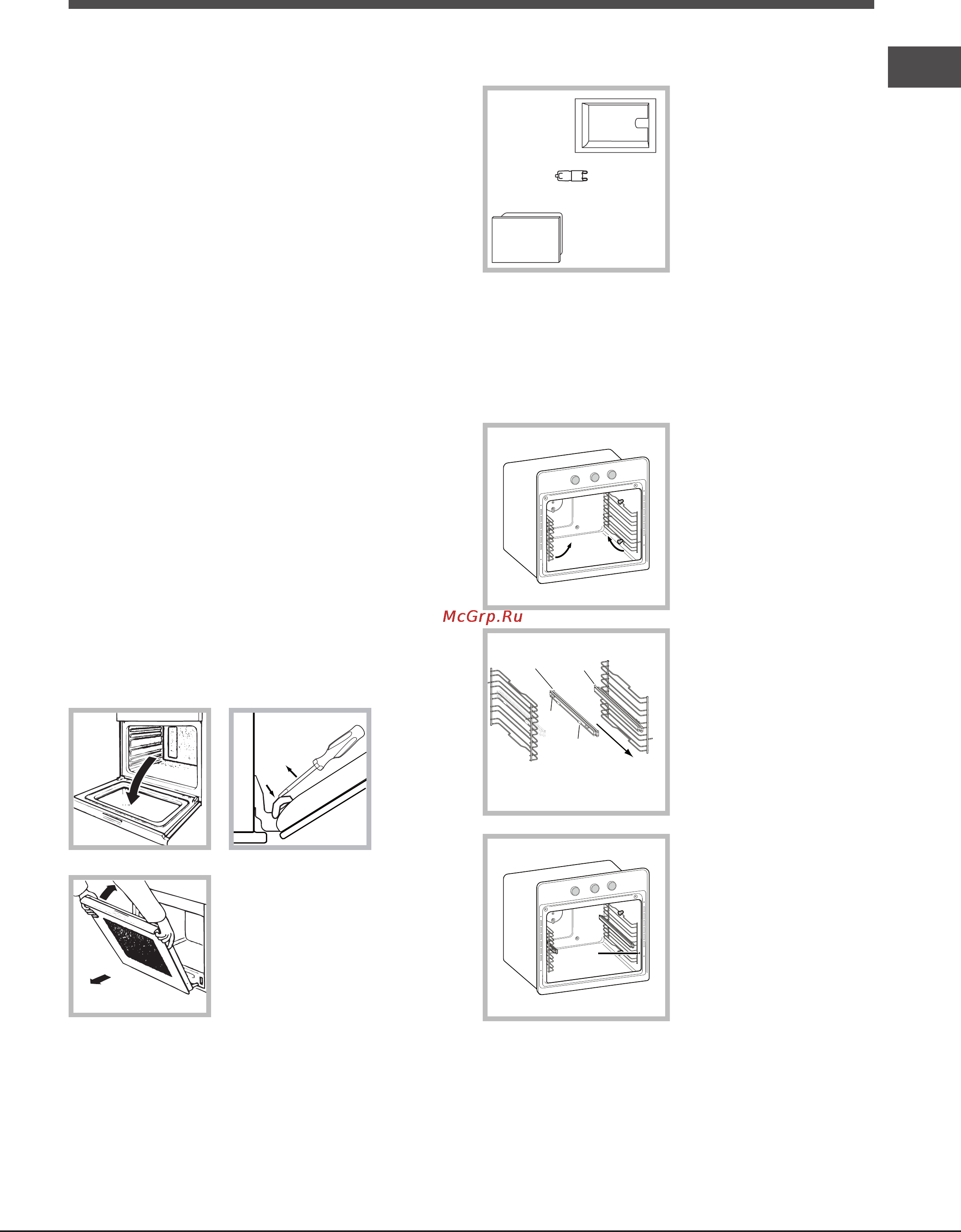 McGrp.Ru