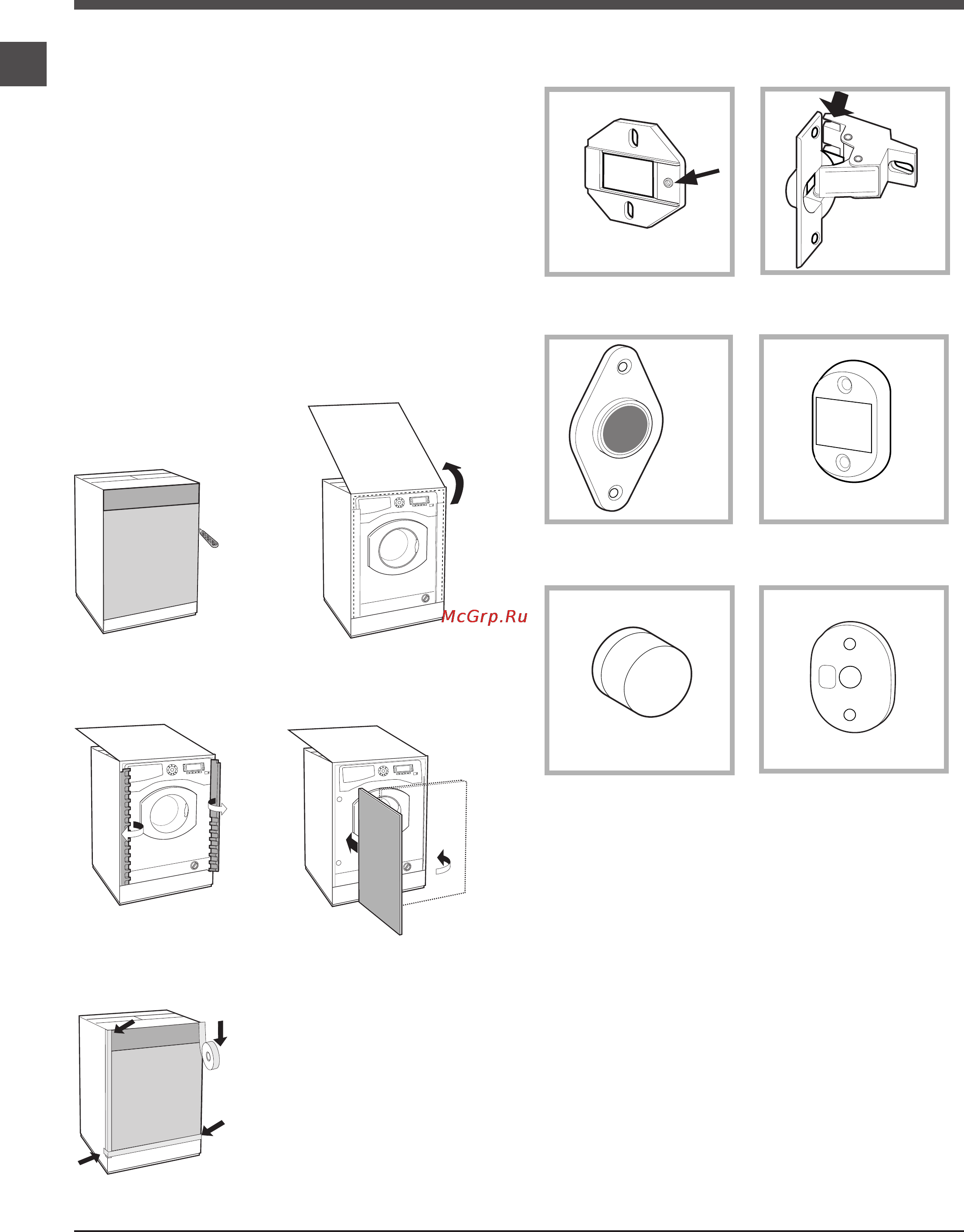 McGrp.Ru