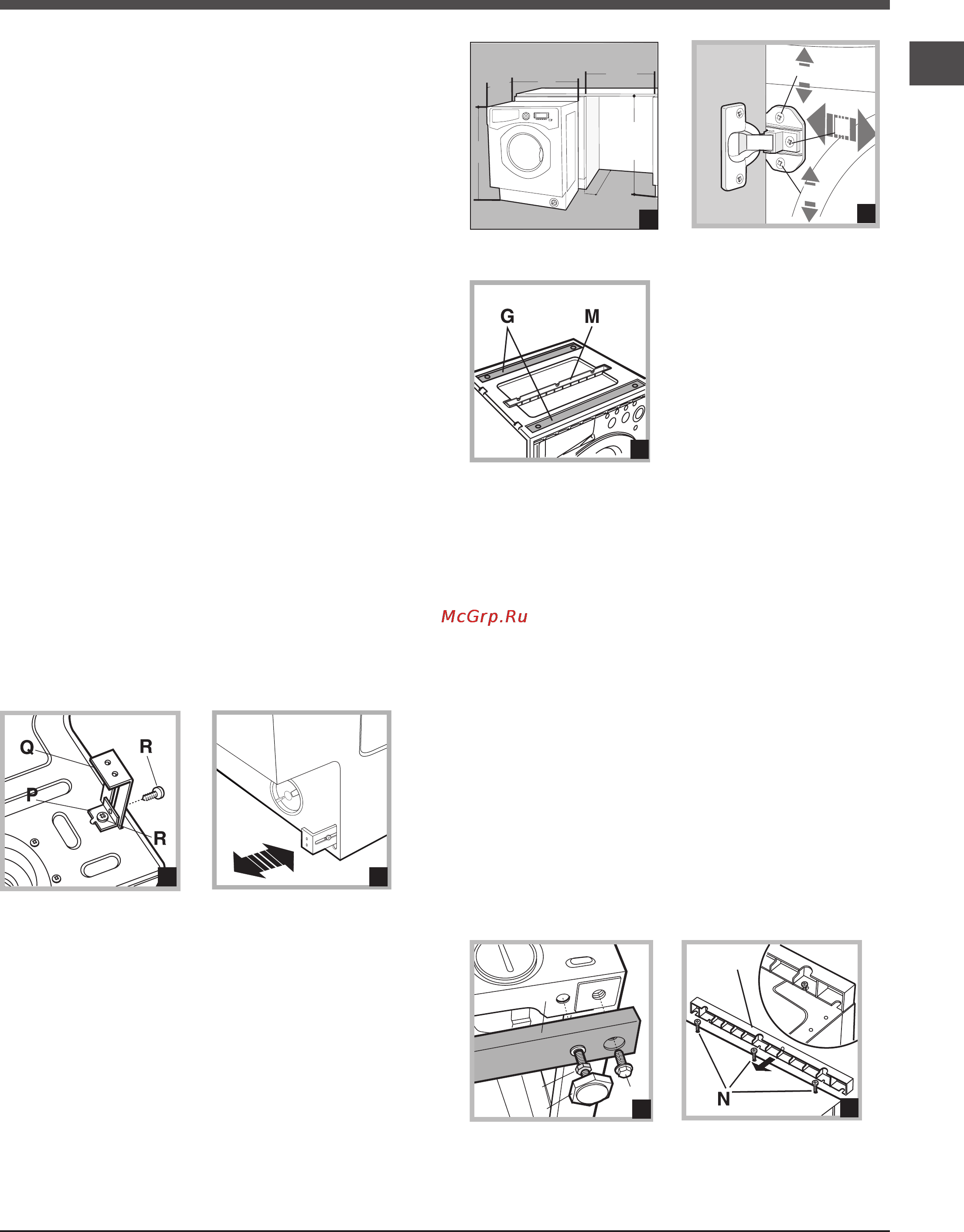 G
M

McGrp.Ru

Q
R
P
R

N