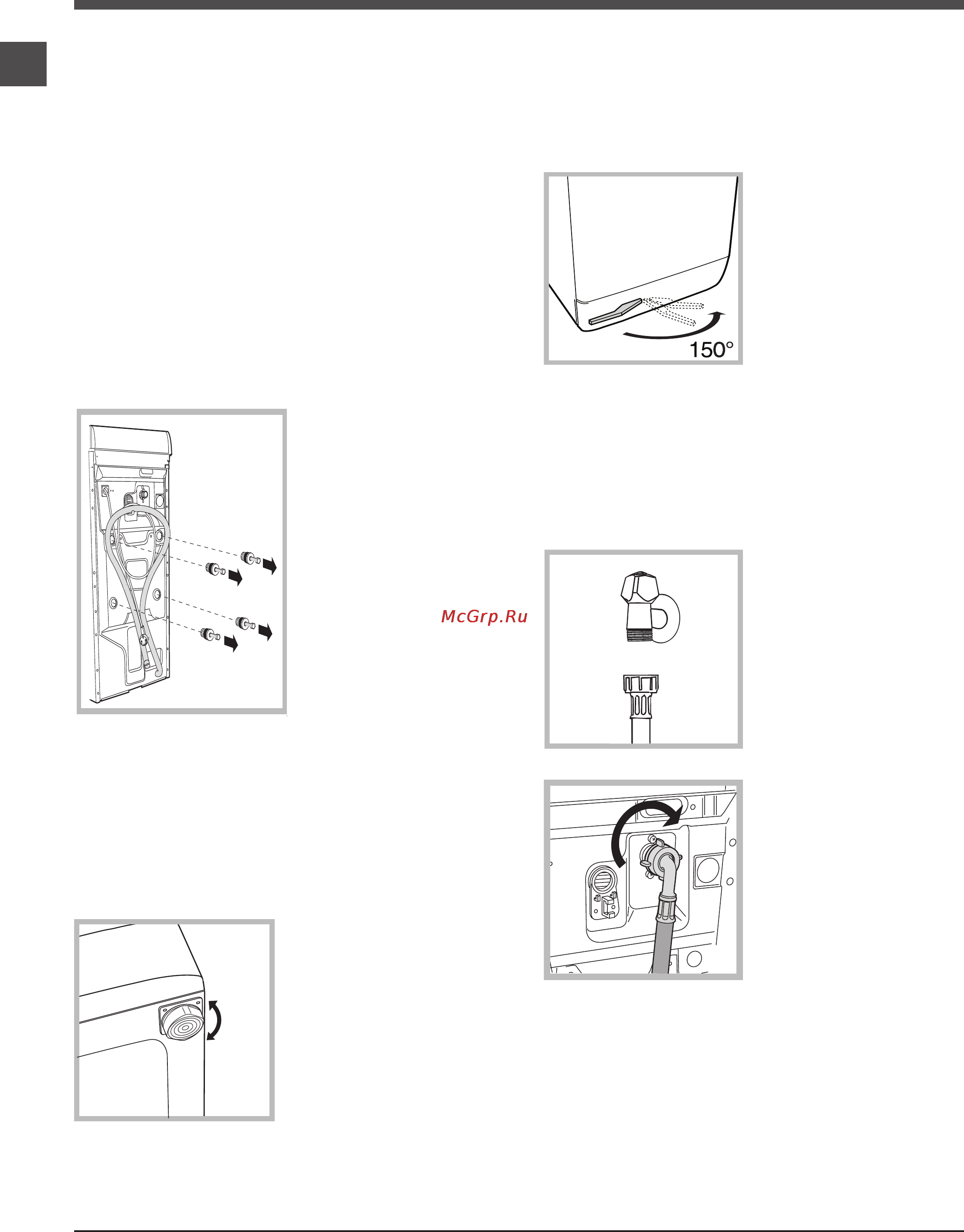 150°

McGrp.Ru