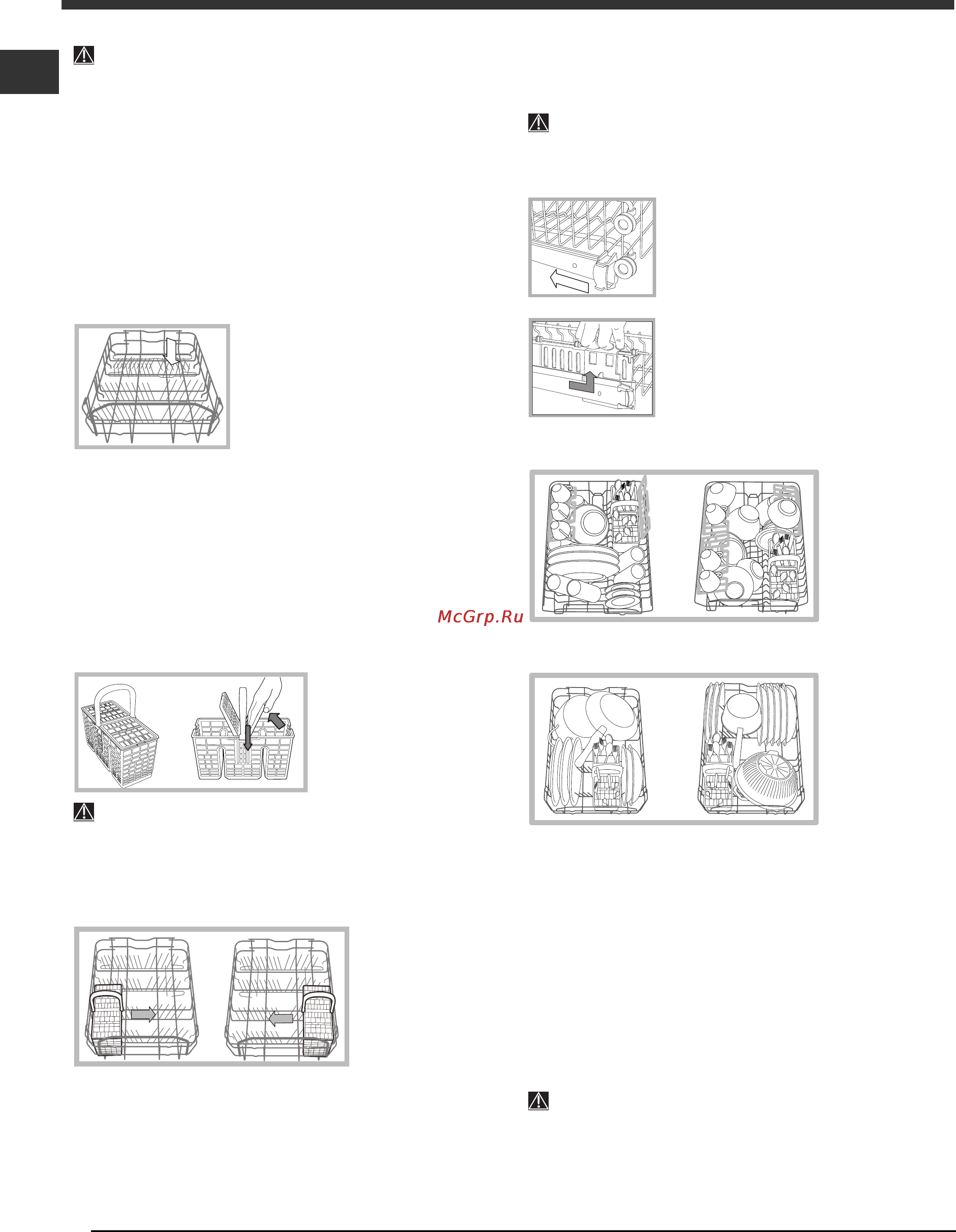 McGrp.Ru