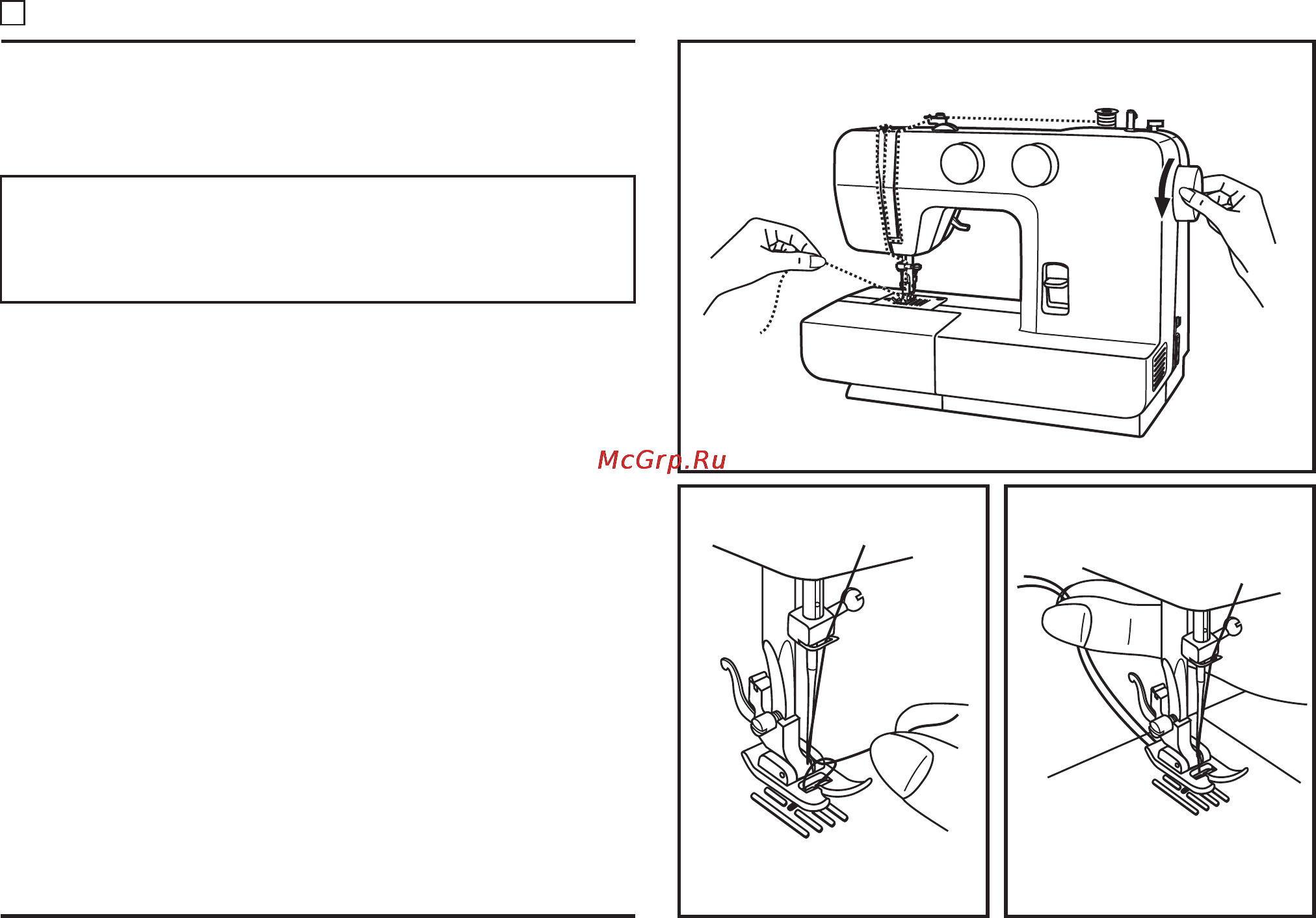 McGrp.Ru