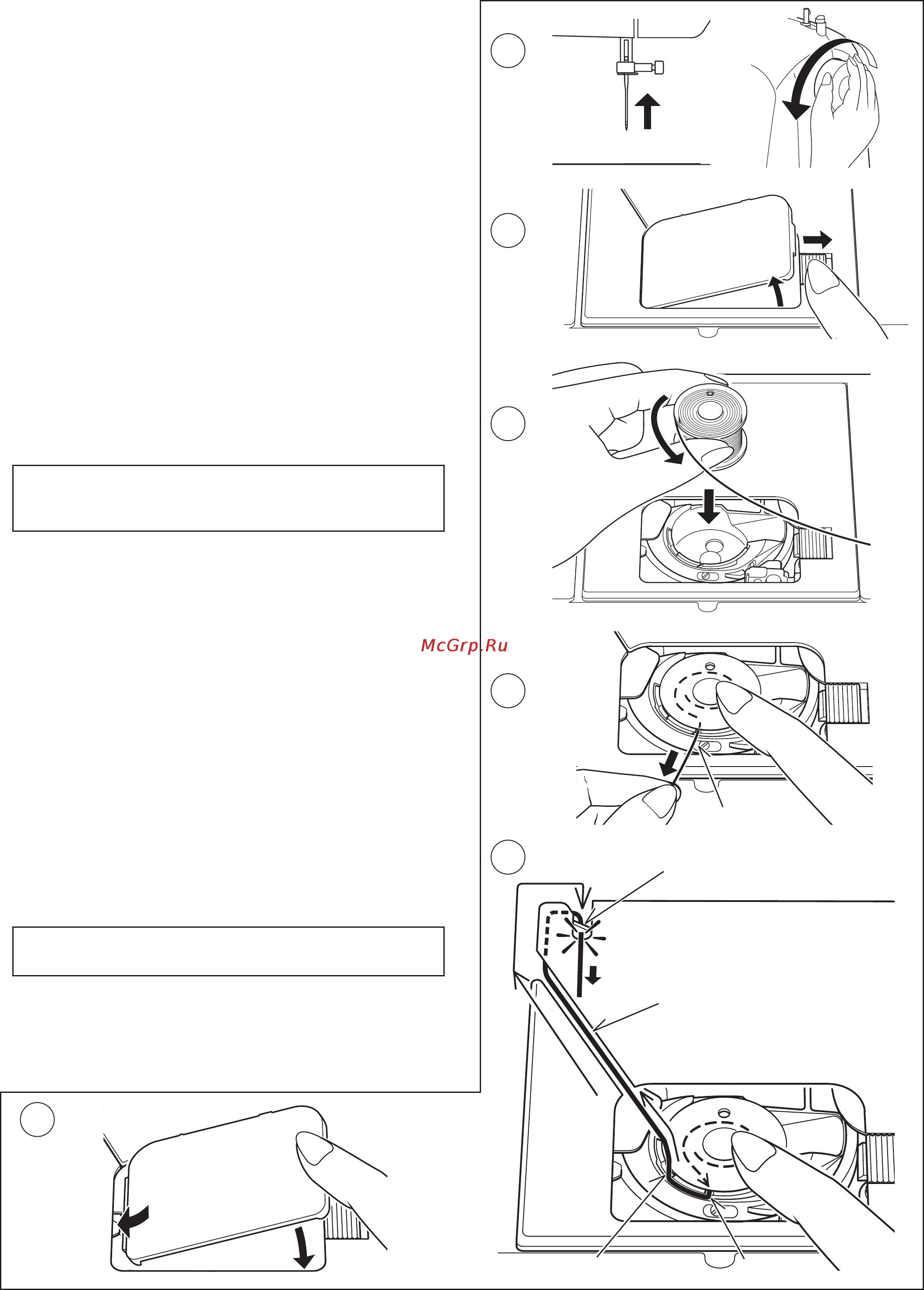 McGrp.Ru