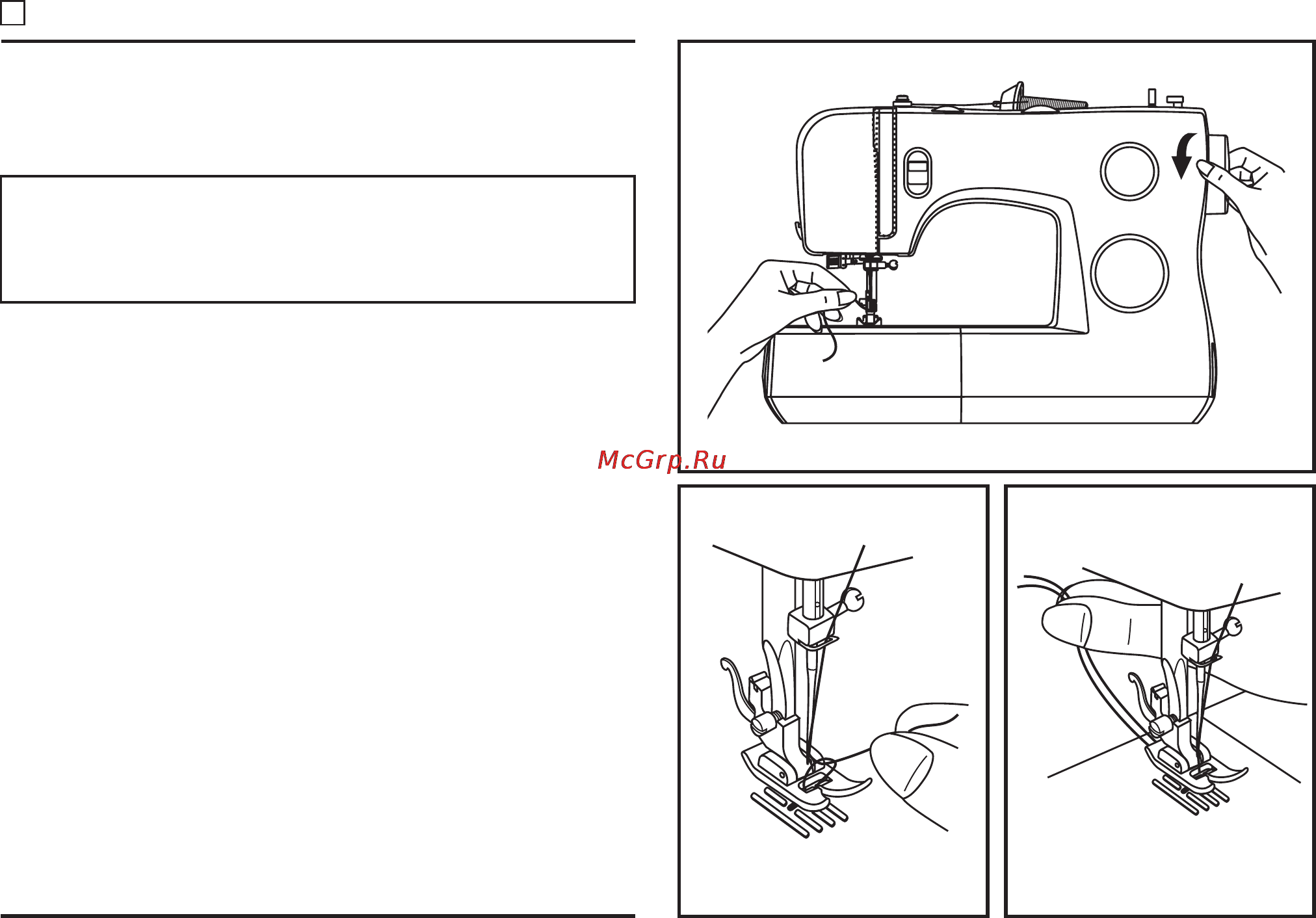 McGrp.Ru