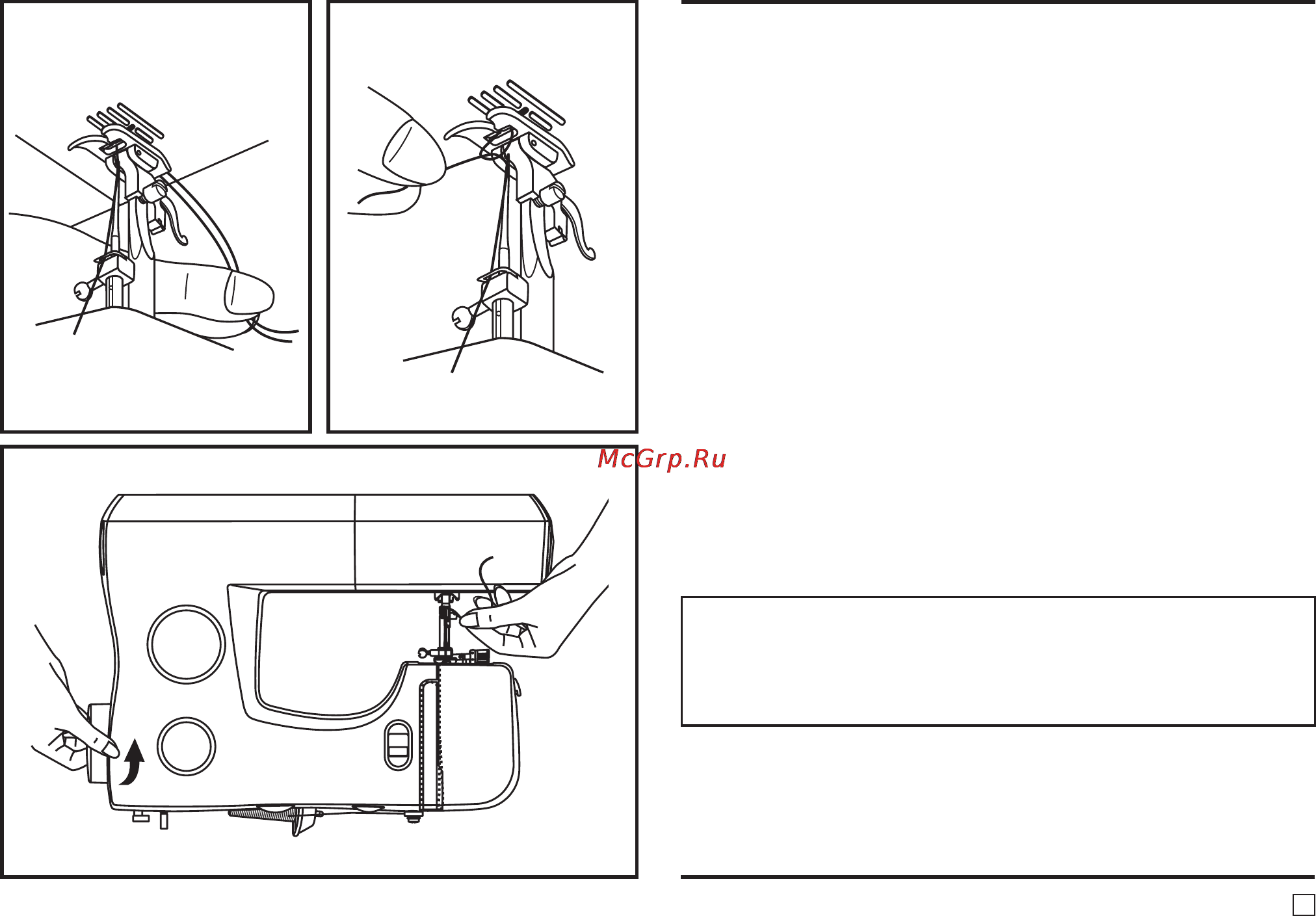 McGrp.Ru