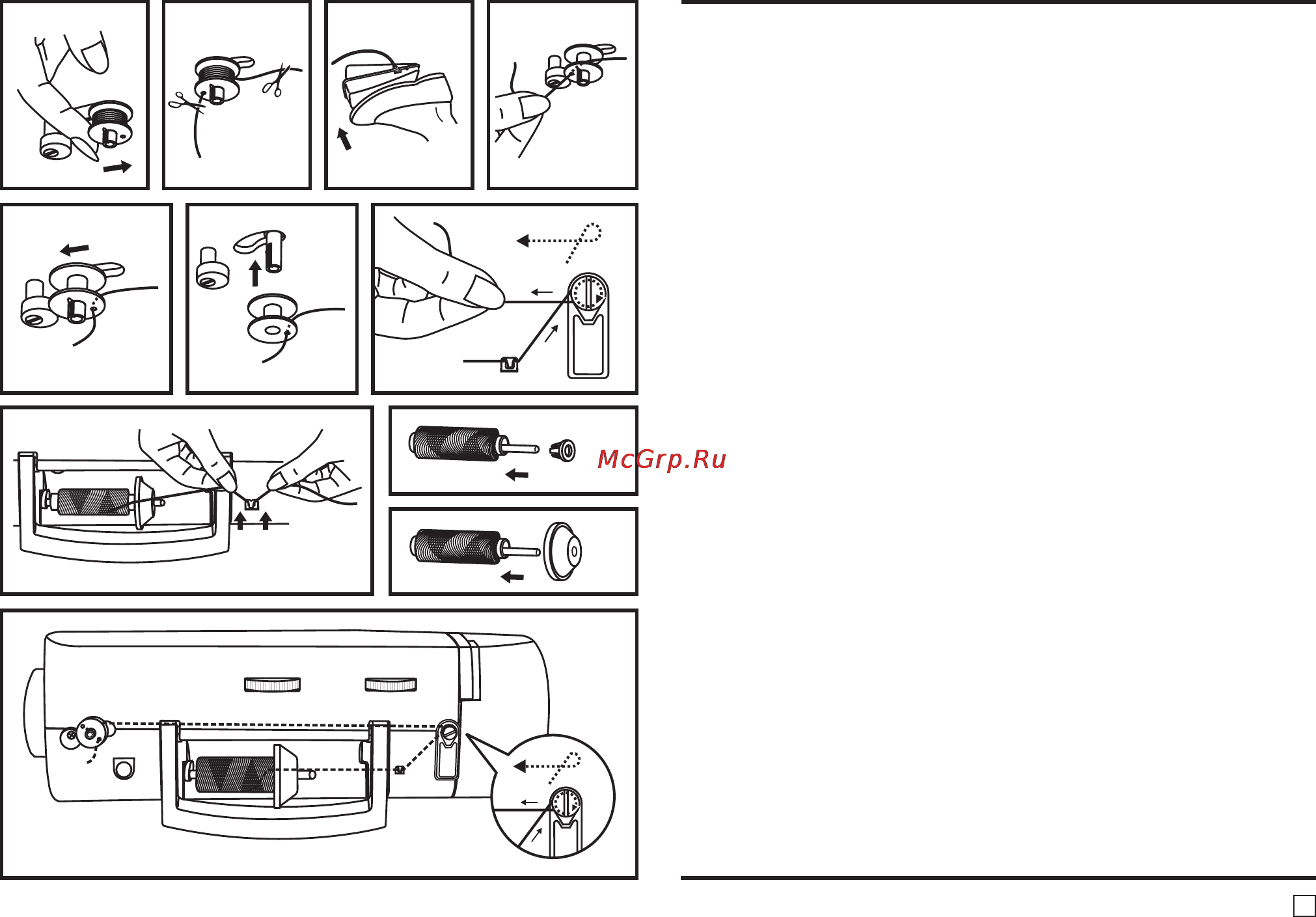 McGrp.Ru