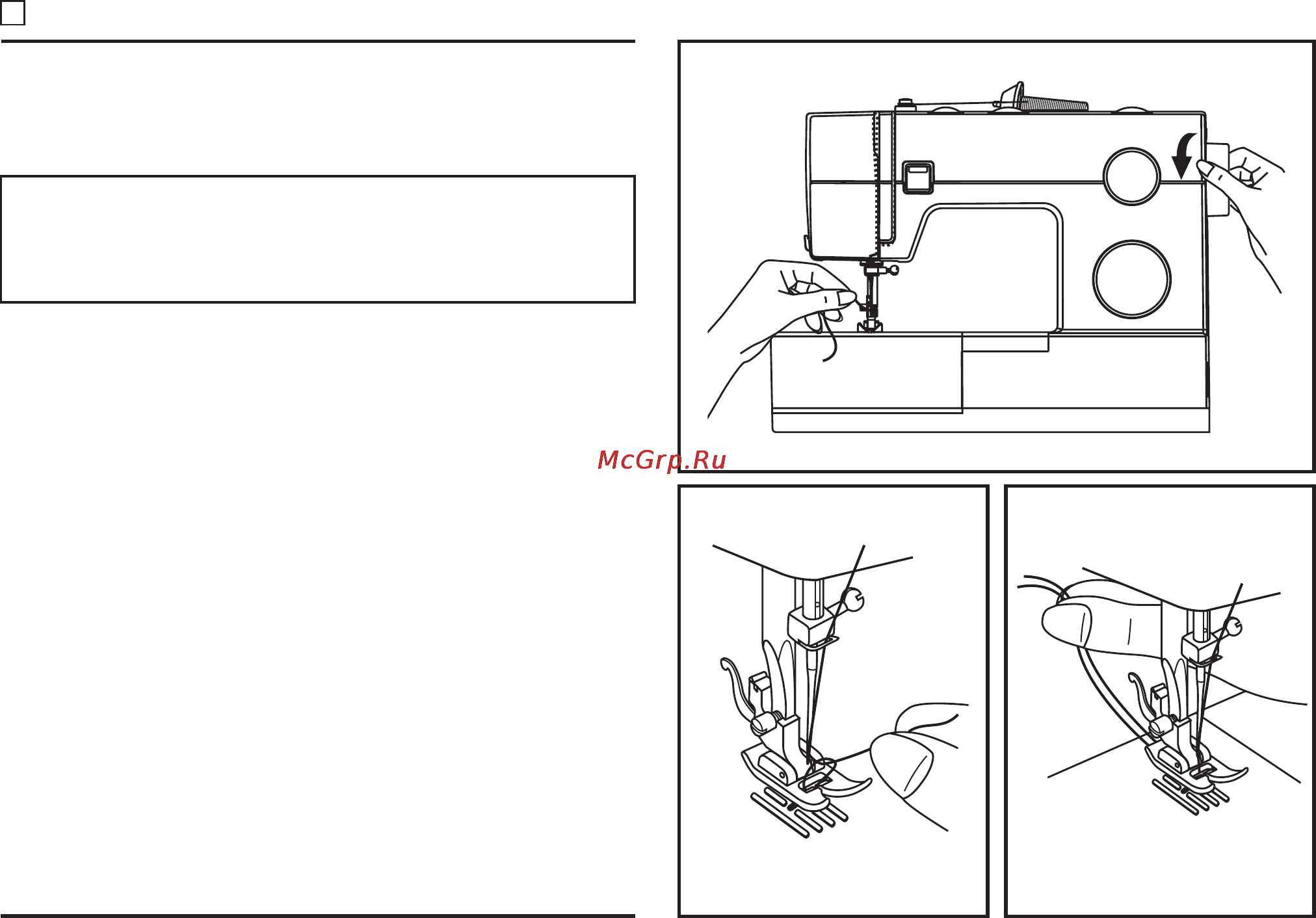 McGrp.Ru