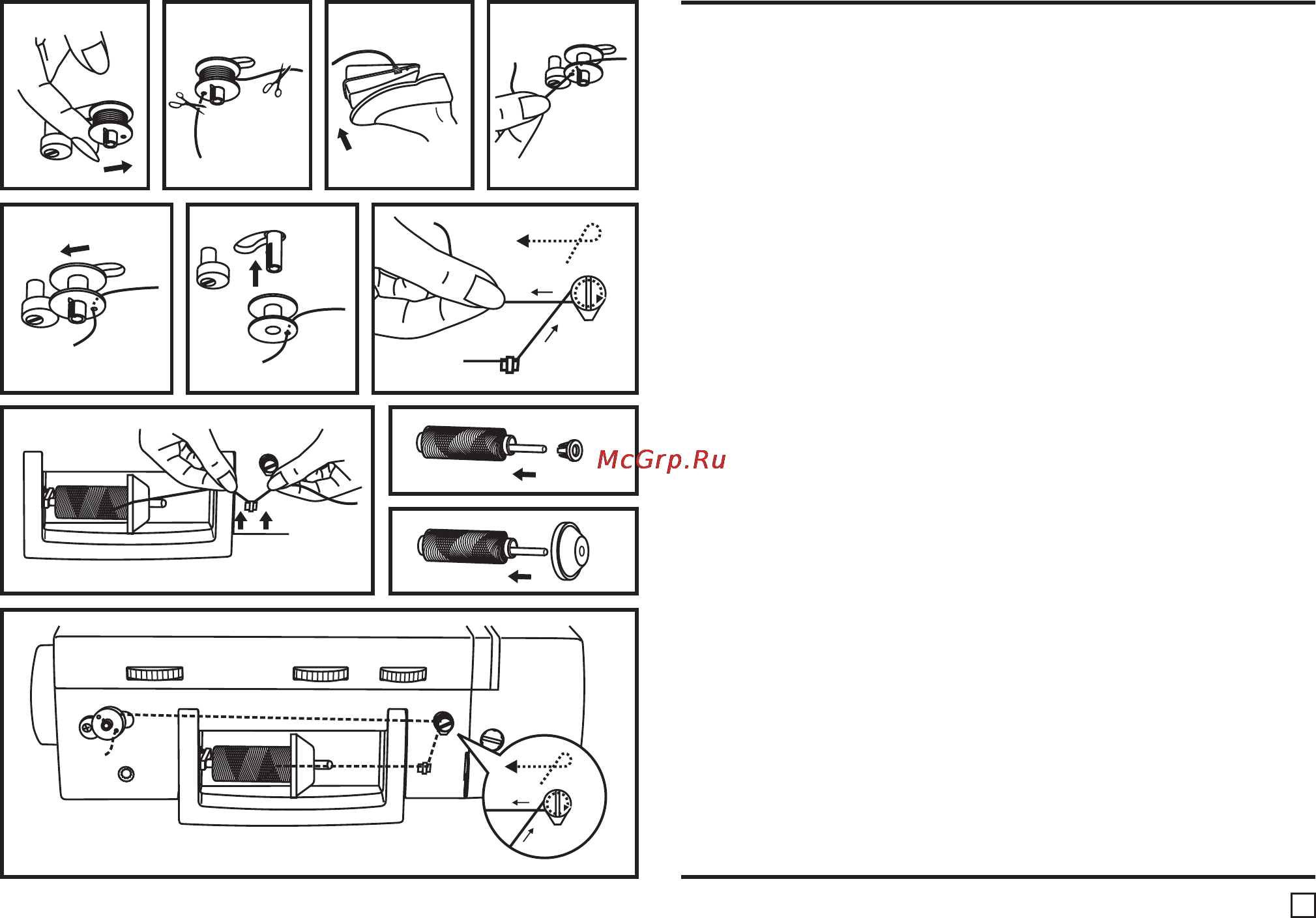 McGrp.Ru