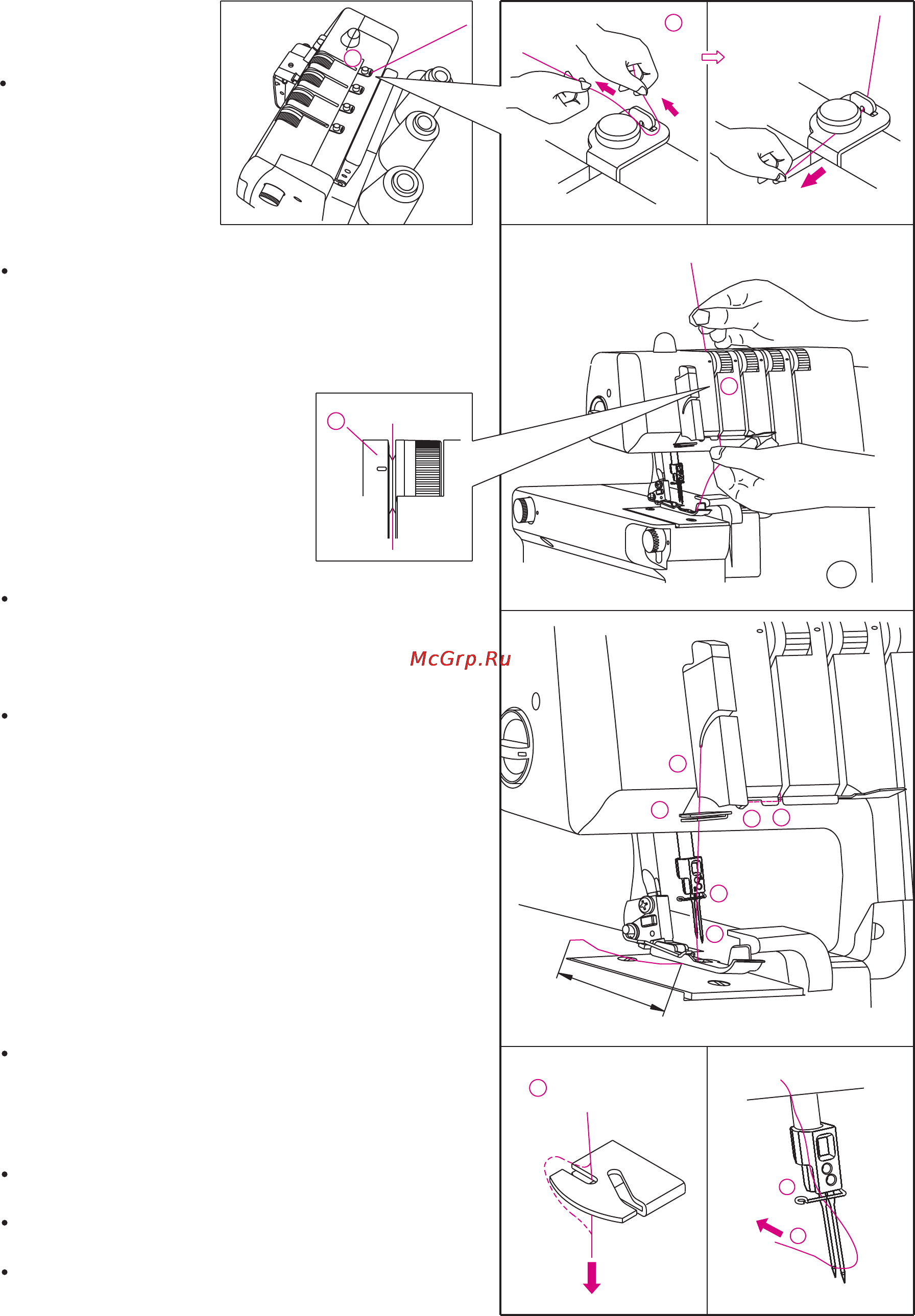 McGrp.Ru