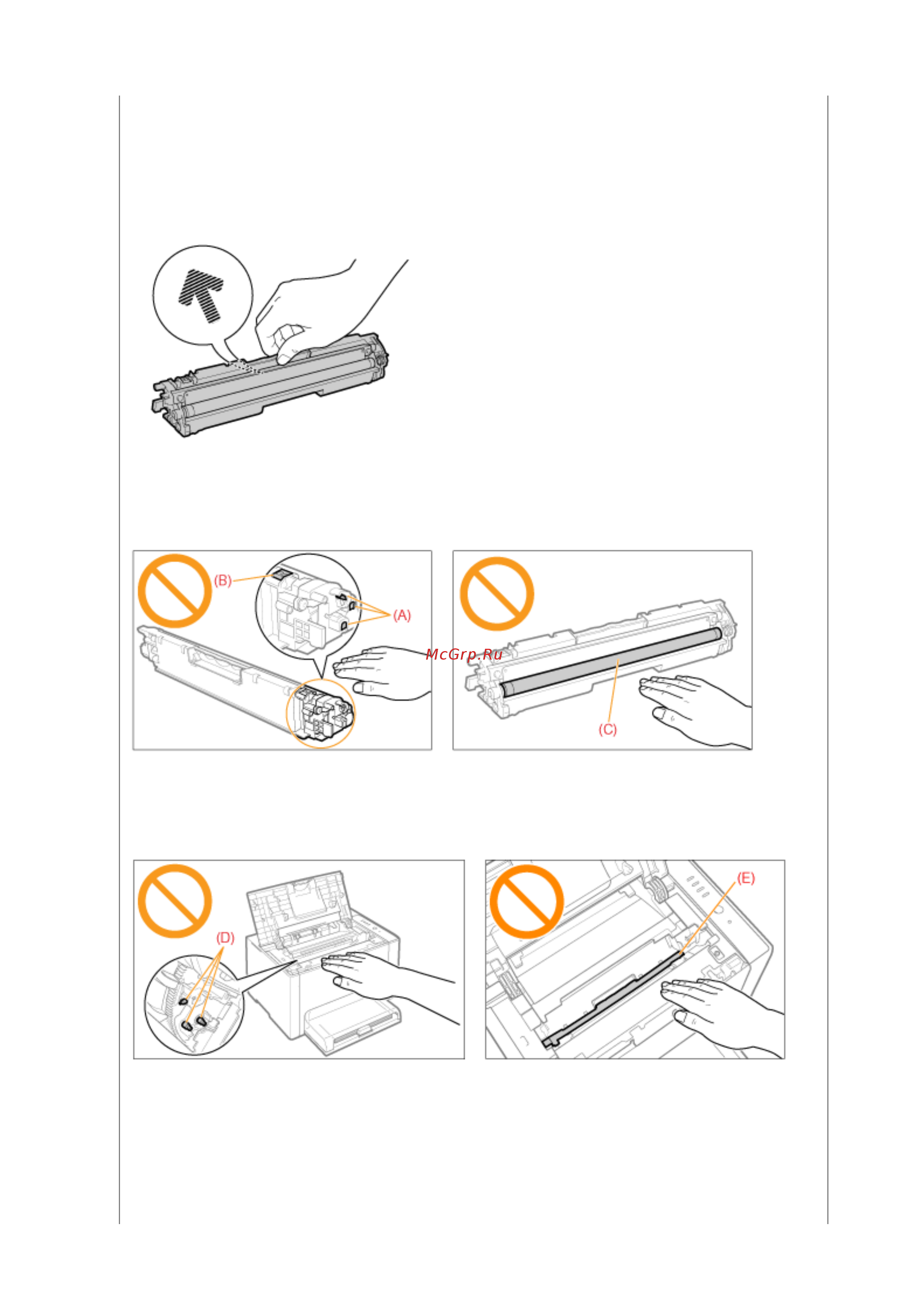 (B)
(A)
McGrp.Ru
(C)
(D)
(E)