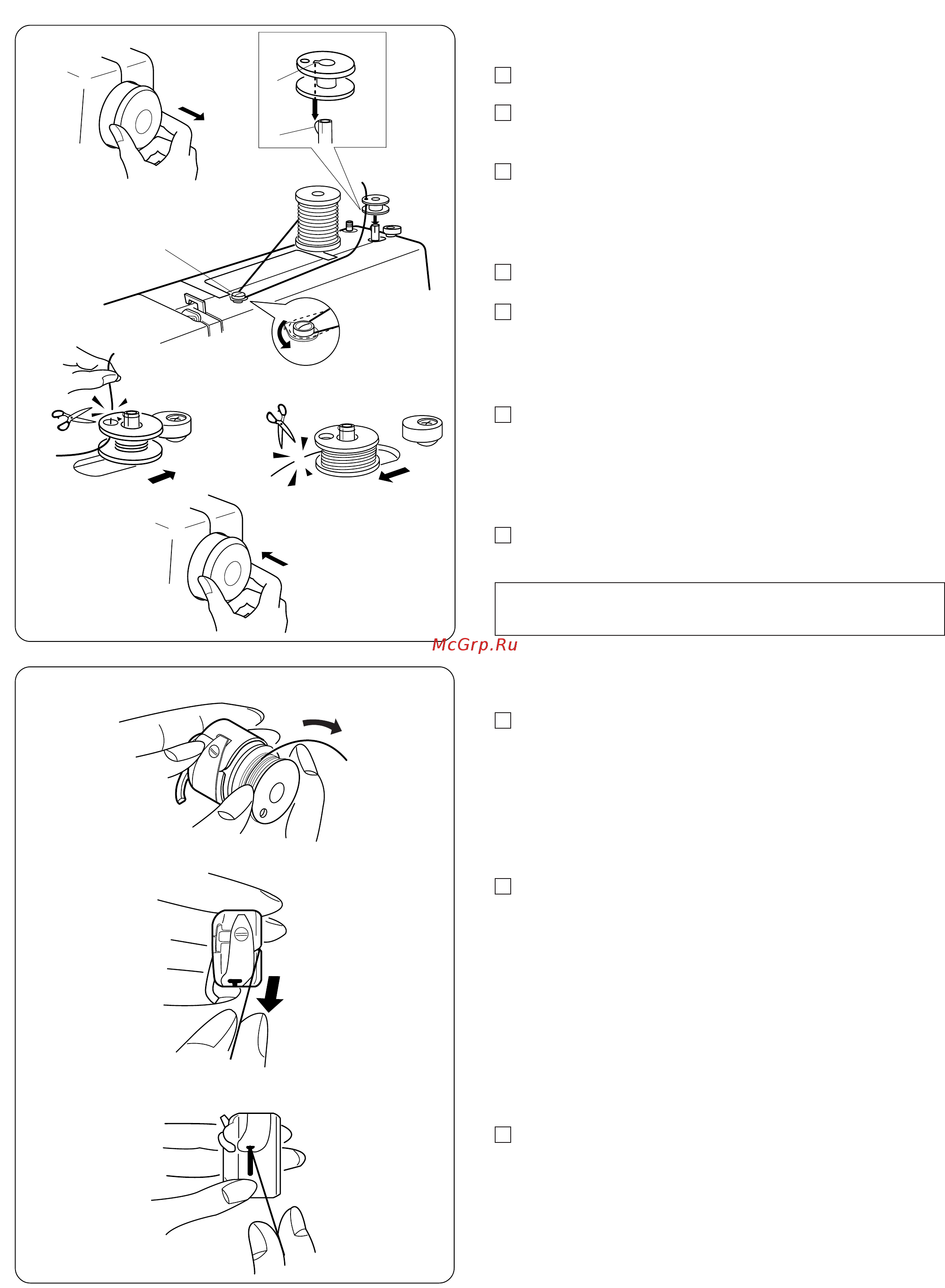 McGrp.Ru