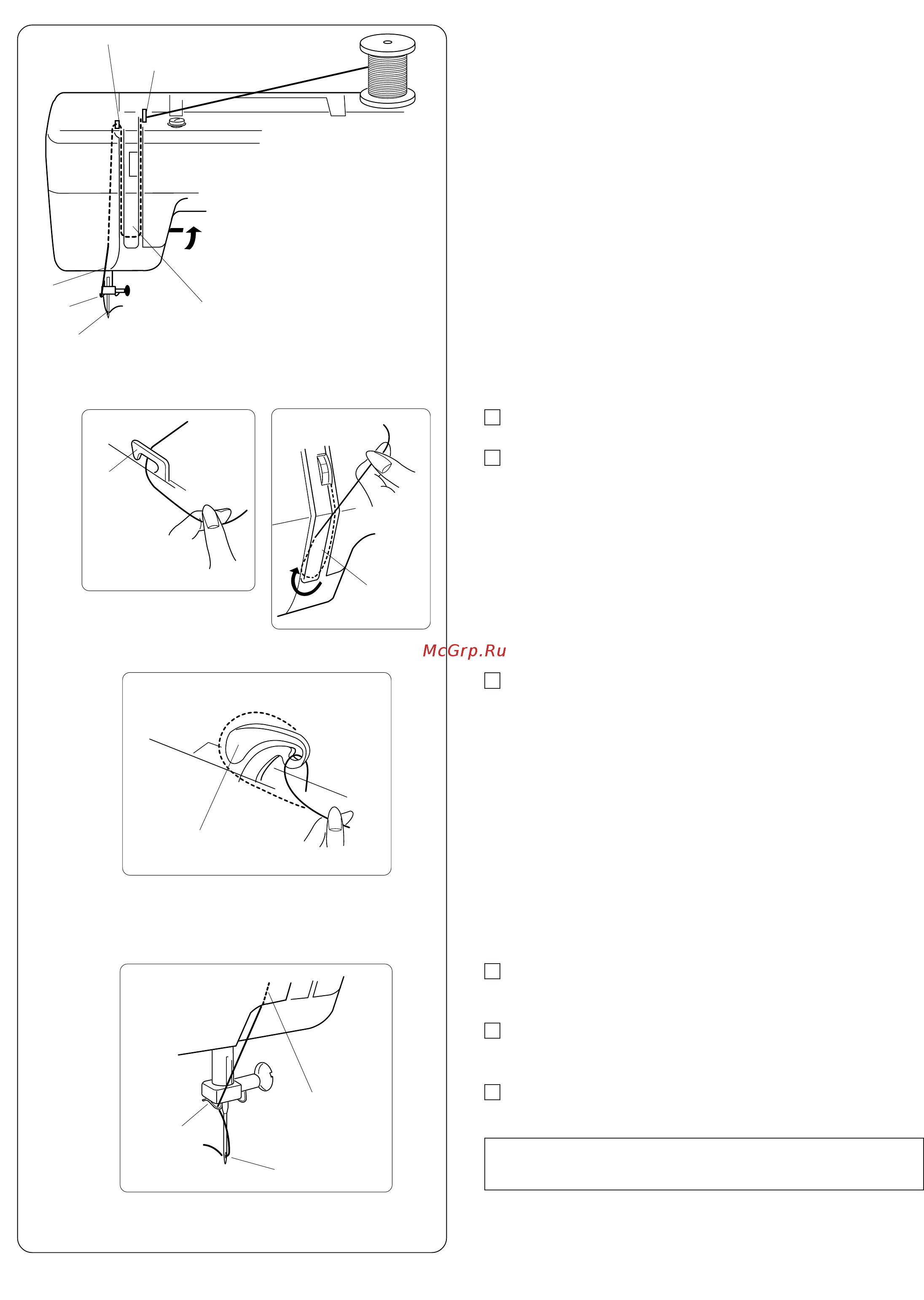 McGrp.Ru