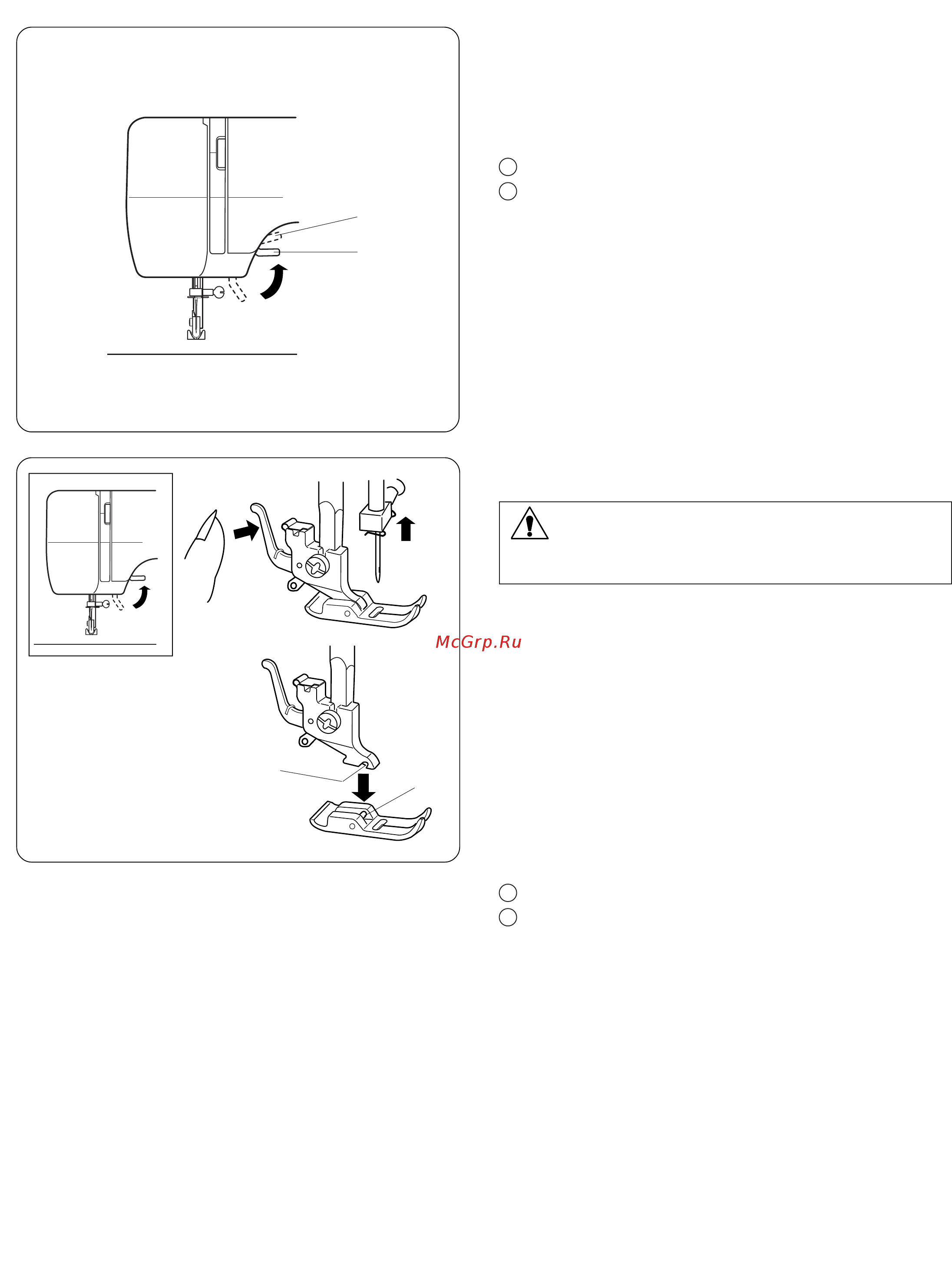 McGrp.Ru