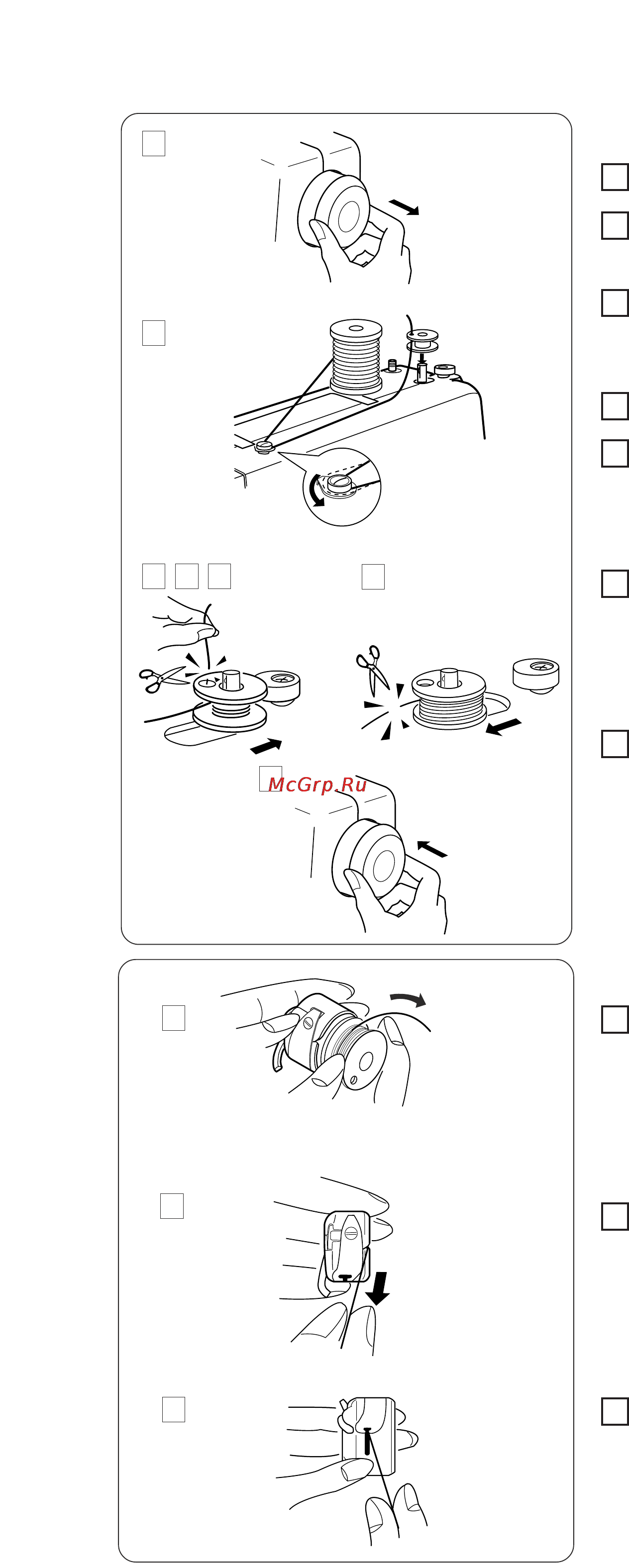 McGrp.Ru