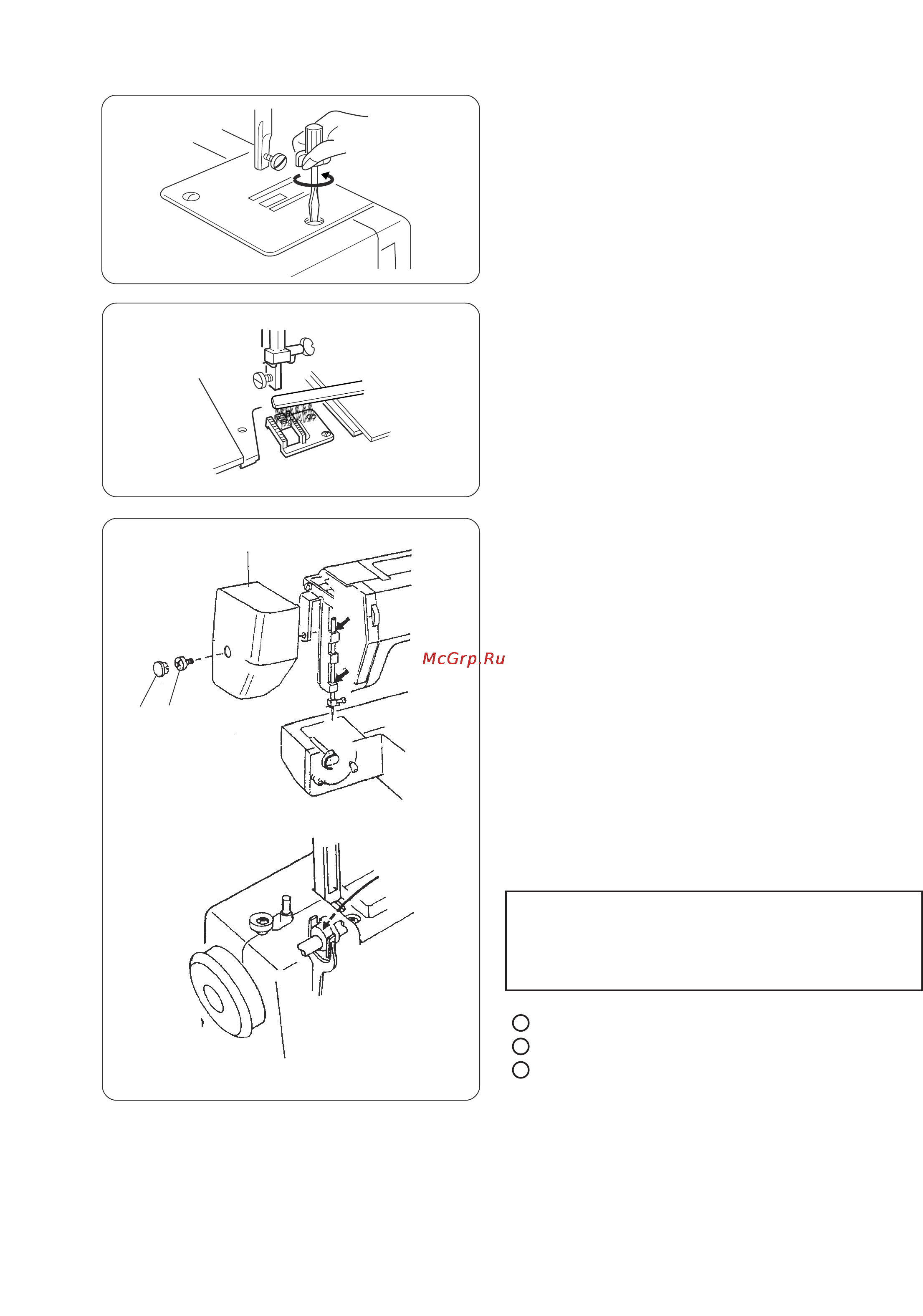 McGrp.Ru