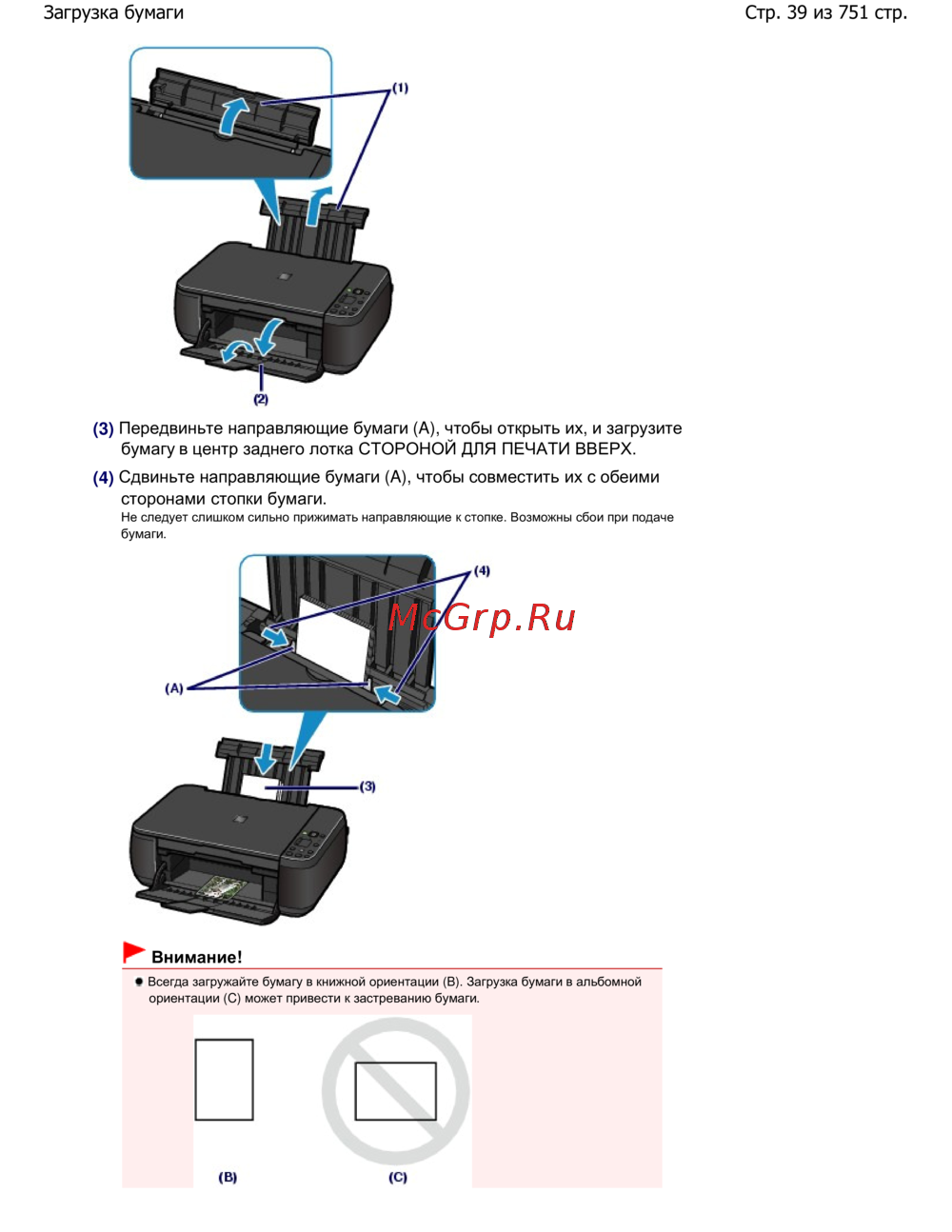 Загрузка бумаги

Стр. 39 из 751 стр.

(1)

(2)

(3) Передвиньте направляющие бумаги (A), чтобы открыть их, и загрузите бумагу в центр заднего лотка СТОРОНОЙ ДЛЯ ПЕЧАТИ ВВЕРХ.

(4) Сдвиньте направляющие бумаги (A), чтобы совместить их с обеими сторонами стопки бумаги.
Не следует слишком сильно прижимать направляющие к стопке. Возможны сбои при подаче бумаги.

(4)

McGrp.Ru

(A)

(3)

Внимание!

Всегда загружайте бумагу в книжной ориентации (B). Загрузка бумаги в альбомной ориентации (C) может привести к застреванию бумаги.

(B)

(C)