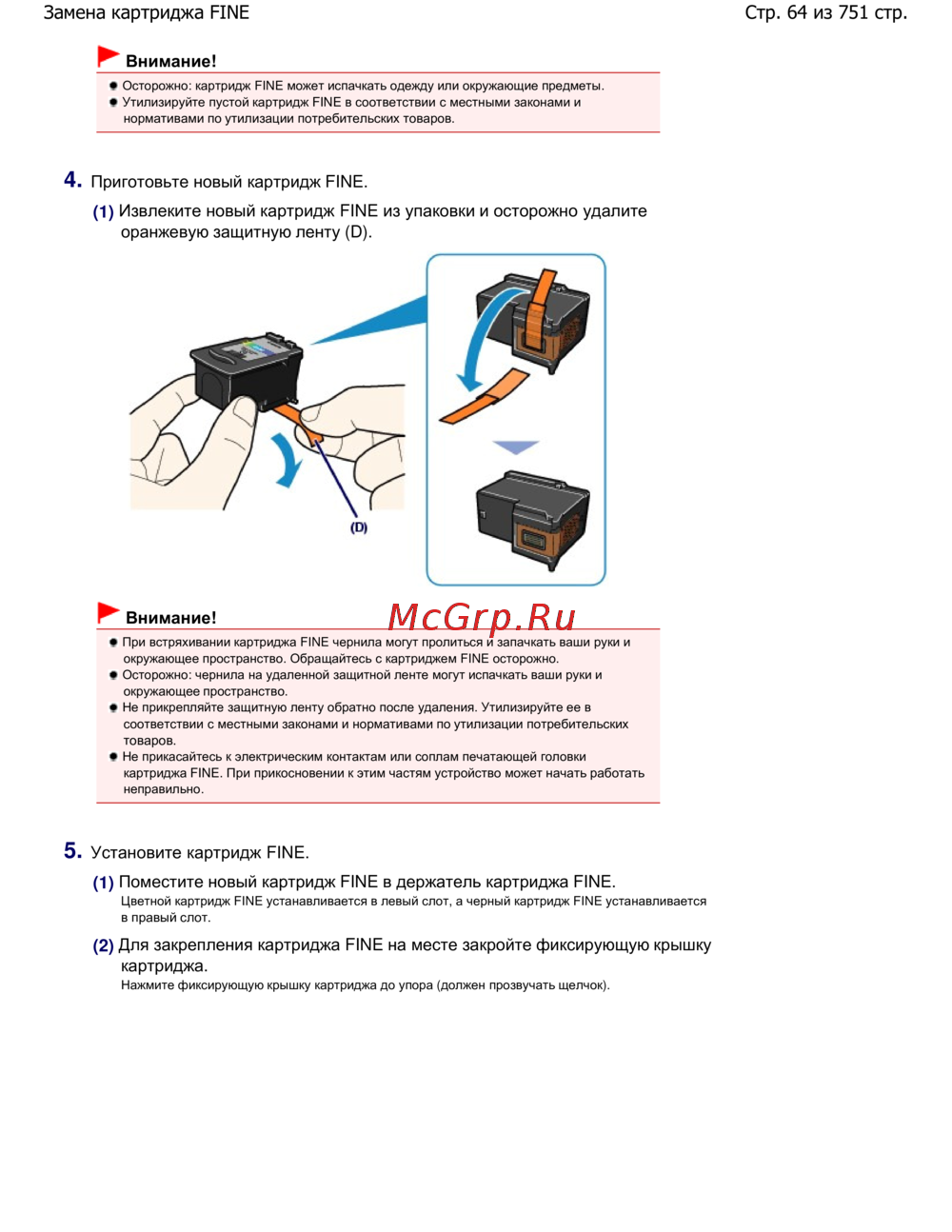 Замена картриджа FINE

Стр. 64 из 751 стр.

Внимание!

Осторожно: картридж FINE может испачкать одежду или окружающие предметы.

Утилизируйте пустой картридж FINE в соответствии с местными законами и нормативами по утилизации потребительских товаров.

4. Приготовьте новый картридж FINE.

(1) Извлеките новый картридж FINE из упаковки и осторожно удалите оранжевую защитную ленту (D).

(D)

Внимание!

McGrp.Ru

При встряхивании картриджа FINE чернила могут пролиться и запачкать ваши руки и окружающее пространство. Обращайтесь с картриджем FINE осторожно.

Осторожно: чернила на удаленной защитной ленте могут испачкать ваши руки и окружающее пространство.

Не прикрепляйте защитную ленту обратно после удаления. Утилизируйте ее в соответствии с местными законами и нормативами по утилизации потребительских товаров.

Не прикасайтесь к электрическим контактам или соплам печатающей головки картриджа FINE. При прикосновении к этим частям устройство может начать работать неправильно.

5. Установите картридж FINE.

(1) Поместите новый картридж FINE в держатель картриджа FINE.
Цветной картридж FINE устанавливается в левый слот, а черный картридж FINE устанавливается в правый слот.

(2) Для закрепления картриджа FINE на месте закройте фиксирующую крышку картриджа.
Нажмите фиксирующую крышку картриджа до упора (должен прозвучать щелчок).