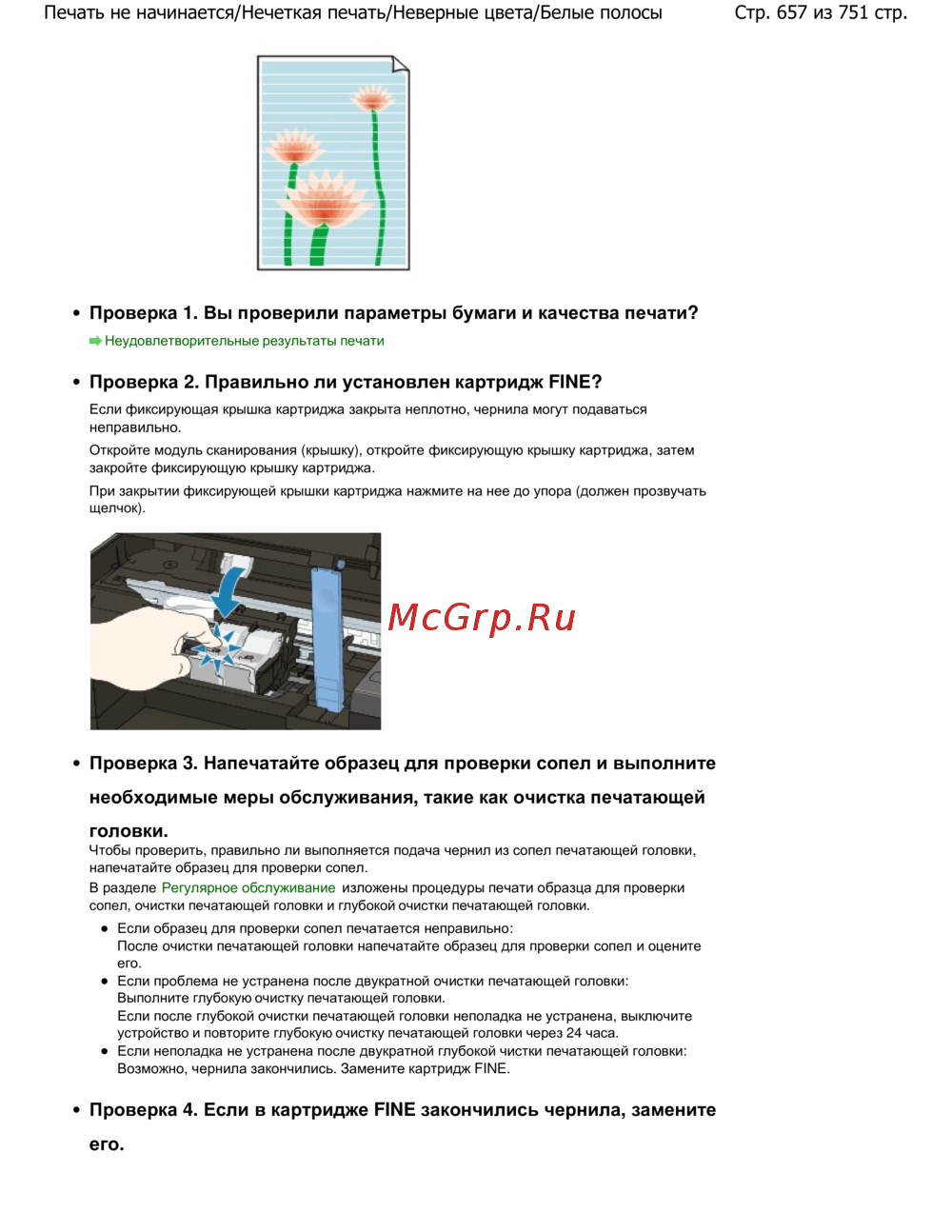 Печать не начинается/Нечеткая печать/Неверные цвета/Белые полосы

Стр. 657 из 751 стр.

• Проверка 1. Вы проверили параметры бумаги и качества печати?

Неудовлетворительные результаты печати

• Проверка 2. Правильно ли установлен картридж FINE?

Если фиксирующая крышка картриджа закрыта неплотно, чернила могут подаваться неправильно.

Откройте модуль сканирования (крышку), откройте фиксирующую крышку картриджа, затем закройте фиксирующую крышку картриджа.

При закрытии фиксирующей крышки картриджа нажмите на нее до упора (должен прозвучать щелчок).

McGrp.Ru

• Проверка 3. Напечатайте образец для проверки сопел и выполните необходимые меры обслуживания, такие как очистка печатающей головки.

Чтобы проверить, правильно ли выполняется подача чернил из сопел печатающей головки, напечатайте образец для проверки сопел.

В разделе Регулярное обслуживание изложены процедуры печати образца для проверки сопел, очистки печатающей головки и глубокой очистки печатающей головки.

• Если образец для проверки сопел печатается неправильно:
После очистки печатающей головки напечатайте образец для проверки сопел и оцените его.
• Если проблема не устранена после двукратной очистки печатающей головки:
Выполните глубокую очистку печатающей головки.
Если после глубокой очистки печатающей головки неполадка не устранена, выключите устройство и повторите глубокую очистку печатающей головки через 24 часа.
• Если неполадка не устранена после двукратной глубокой чистки печатающей головки:
Возможно, чернила закончились. Замените картридж FINE.

• Проверка 4. Если в картридже FINE закончились чернила, замените его.