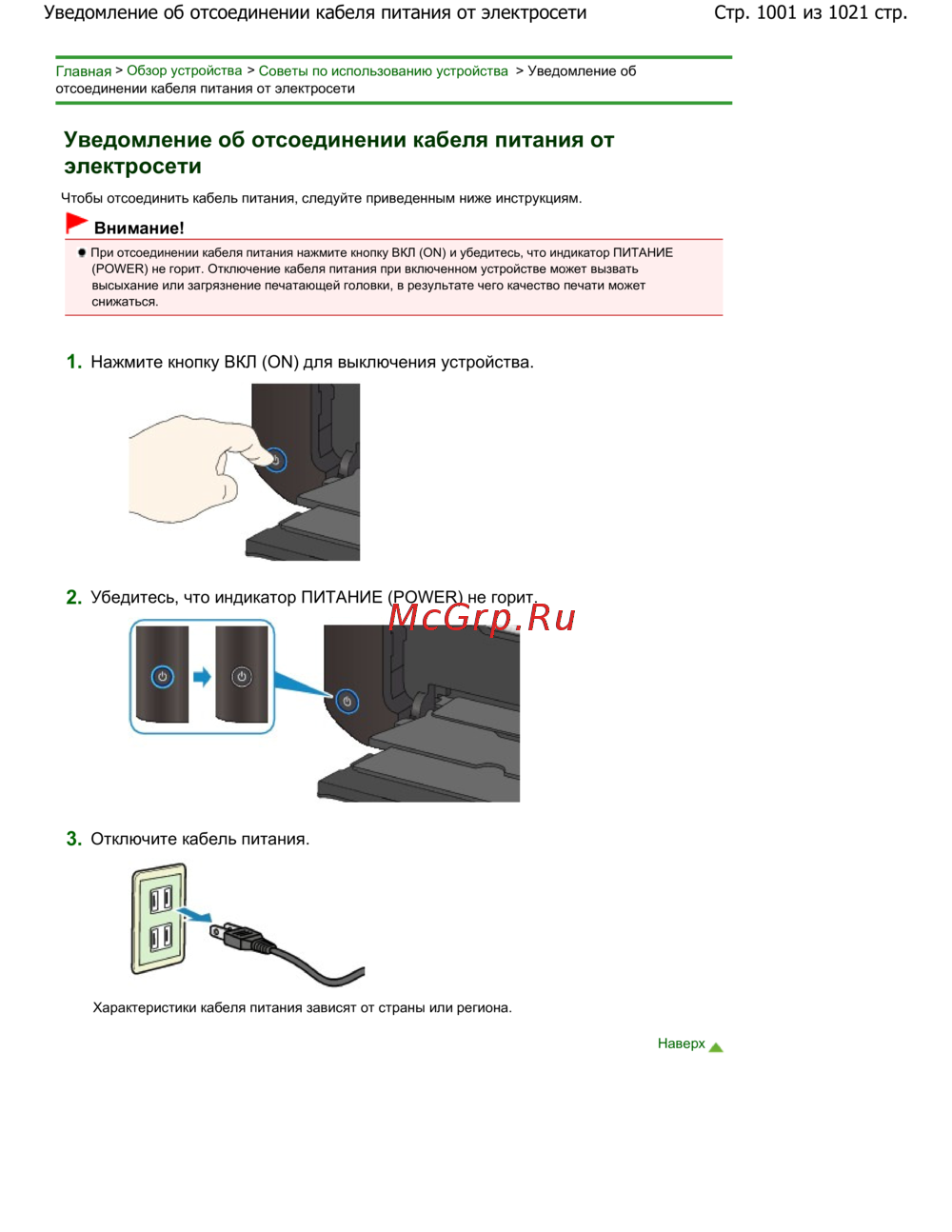 Уведомление об отсоединении кабеля питания от электросети

Стр. 1001 из 1021 стр.

Главная > Обзор устройства > Советы по использованию устройства > Уведомление об отсоединении кабеля питания от электросети

Уведомление об отсоединении кабеля питания от электросети

Чтобы отсоединить кабель питания, следуйте приведенным ниже инструкциям.

Внимание!

При отсоединении кабеля питания нажмите кнопку ВКЛ (ON) и убедитесь, что индикатор ПИТАНИЕ (POWER) не горит. Отключение кабеля питания при включенном устройстве может вызвать высыхание или загрязнение печатающей головки, в результате чего качество печати может снижаться.

1. Нажмите кнопку ВКЛ (ON) для выключения устройства.

2. Убедитесь, что индикатор ПИТАНИЕ (POWER) не горит.

McGrp.Ru

3. Отключите кабель питания.

Характеристики кабеля питания зависят от страны или региона.

Наверх