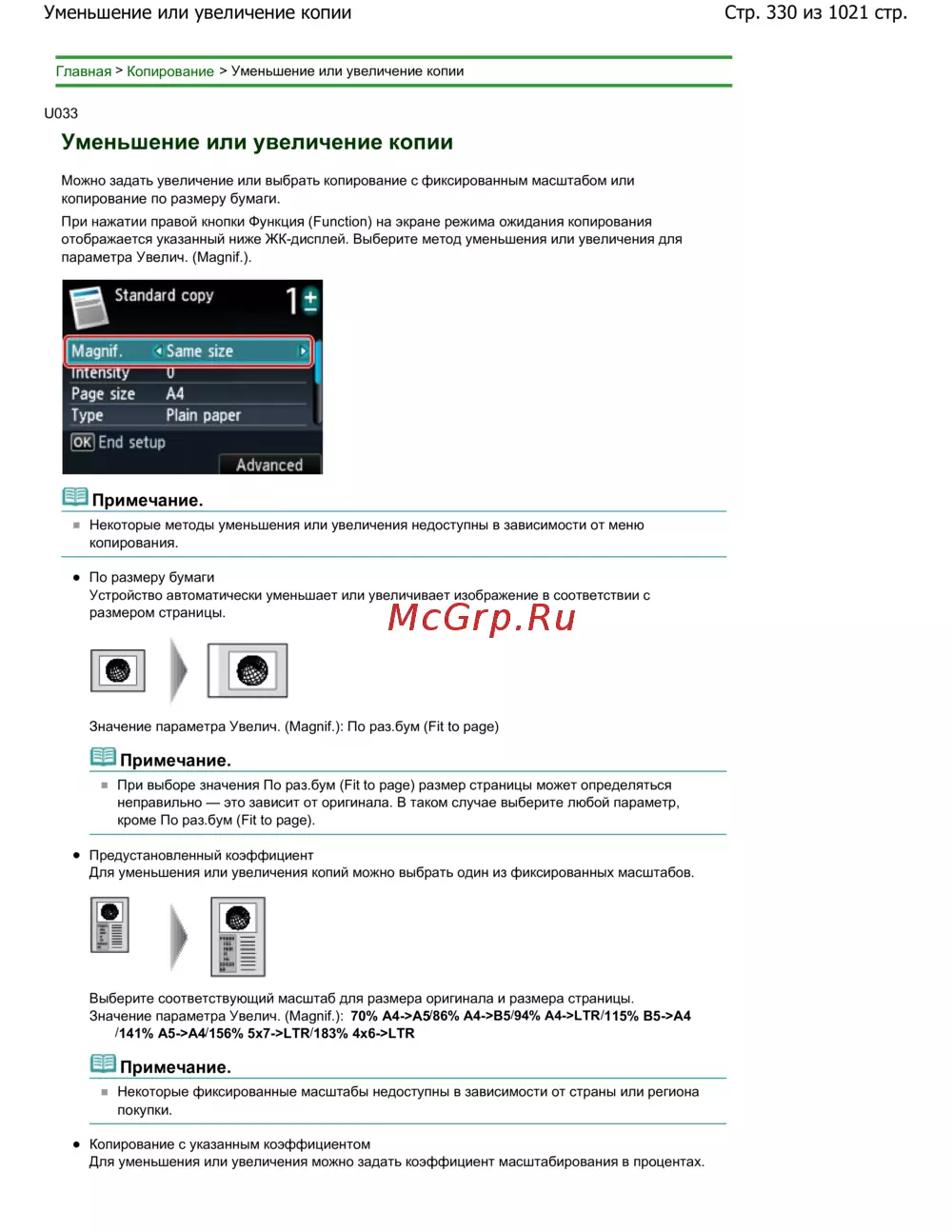 Уменьшение или увеличение копии

Стр. 330 из 1021 стр.

Главная > Копирование > Уменьшение или увеличение копии

U033

Уменьшение или увеличение копии

Можно задать увеличение или выбрать копирование с фиксированным масштабом или копирование по размеру бумаги.

При нажатии правой кнопки Функция (Function) на экране режима ожидания копирования отображается указанный ниже ЖК-дисплей. Выберите метод уменьшения или увеличения для параметра Увелич. (Magnif.).

Standard copy 1

Magnif. Same size
Intensity 0
Page size A4
Type Plain paper
OK End setup
Advanced

Примечание.

Некоторые методы уменьшения или увеличения недоступны в зависимости от меню копирования.

По размеру бумаги
Устройство автоматически уменьшает или увеличивает изображение в соответствии с размером страницы.

McGrp.Ru

Значение параметра Увелич. (Magnif.): По раз.бум (Fit to page)

Примечание.

При выборе значения По раз.бум (Fit to page) размер страницы может определяться неправильно — это зависит от оригинала. В таком случае выберите любой параметр, кроме По раз.бум (Fit to page).

Предустановленный коэффициент
Для уменьшения или увеличения копий можно выбрать один из фиксированных масштабов.

Выберите соответствующий масштаб для размера оригинала и размера страницы.
Значение параметра Увелич. (Magnif.): 70% A4->A5/86% A4->B5/94% A4->LTR/115% B5->A4 /141% A5->A4/156% 5x7->LTR/183% 4x6->LTR

Примечание.

Некоторые фиксированные масштабы недоступны в зависимости от страны или региона покупки.

Копирование с указанным коэффициентом
Для уменьшения или увеличения можно задать коэффициент масштабирования в процентах.