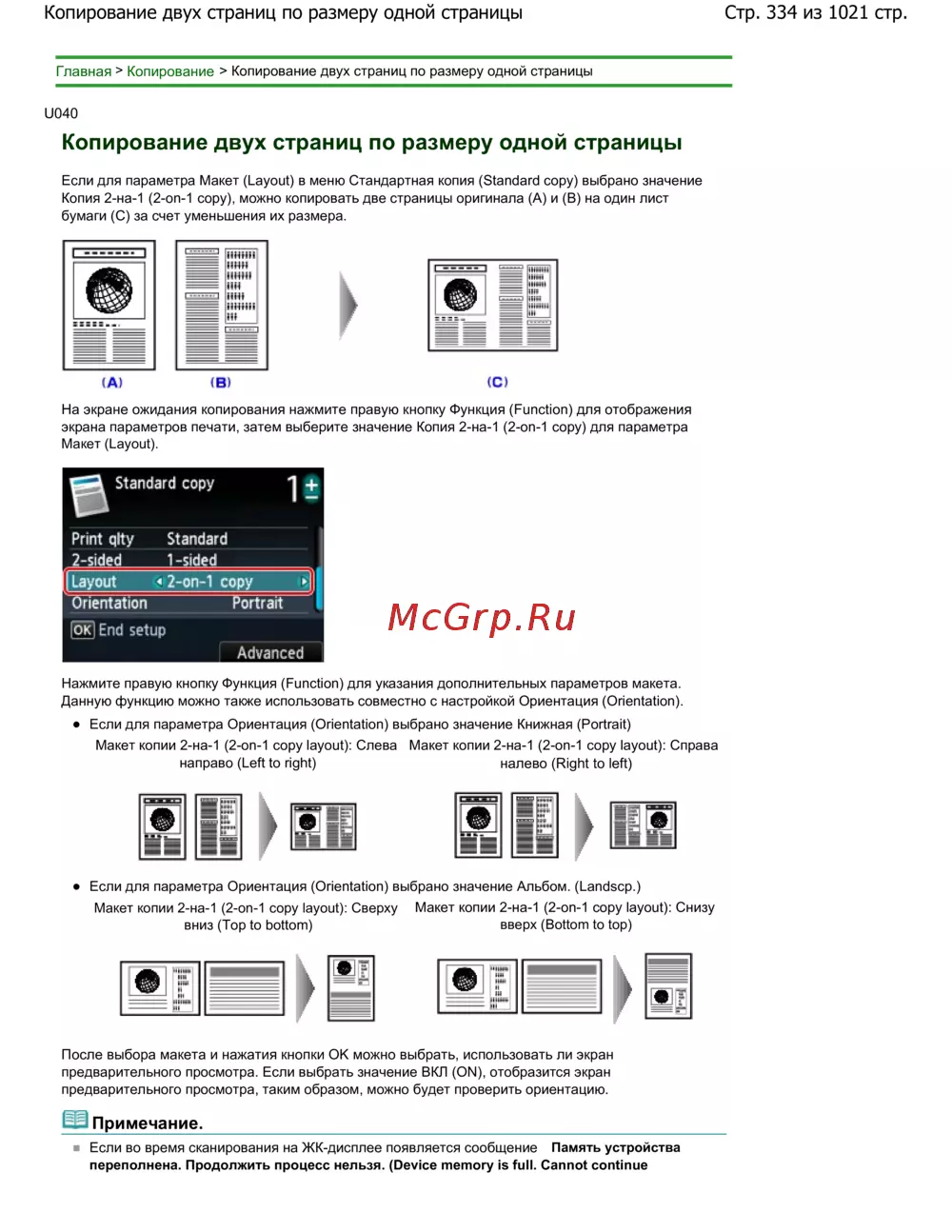 Копирование двух страниц по размеру одной страницы

Стр. 334 из 1021 стр.

Главная > Копирование > Копирование двух страниц по размеру одной страницы

U040

Копирование двух страниц по размеру одной страницы

Если для параметра Макет (Layout) в меню Стандартная копия (Standard copy) выбрано значение Копия 2-на-1 (2-on-1 copy), можно копировать две страницы оригинала (A) и (B) на один лист бумаги (C) за счет уменьшения их размера.

(A) (B) (C)

На экране ожидания копирования нажмите правую кнопку Функция (Function) для отображения экрана параметров печати, затем выберите значение Копия 2-на-1 (2-on-1 copy) для параметра Макет (Layout).

Standard copy 1
Print qlty Standard
2-sided 1-sided
Layout 2-on-1 copy
Orientation Portrait
OK End setup
Advanced

McGrp.Ru

Нажмите правую кнопку Функция (Function) для указания дополнительных параметров макета. Данную функцию можно также использовать совместно с настройкой Ориентация (Orientation).

• Если для параметра Ориентация (Orientation) выбрано значение Книжная (Portrait)

Макет копии 2-на-1 (2-on-1 copy layout): Слева направо (Left to right)

Макет копии 2-на-1 (2-on-1 copy layout): Справа налево (Right to left)

• Если для параметра Ориентация (Orientation) выбрано значение Альбом. (Landscp.)

Макет копии 2-на-1 (2-on-1 copy layout): Сверху вниз (Top to bottom)

Макет копии 2-на-1 (2-on-1 copy layout): Снизу вверх (Bottom to top)

После выбора макета и нажатия кнопки OK можно выбрать, использовать ли экран предварительного просмотра. Если выбрать значение ВКЛ (ON), отобразится экран предварительного просмотра, таким образом, можно будет проверить ориентацию.

Примечание.

Если во время сканирования на ЖК-дисплее появляется сообщение Память устройства переполнена. Продолжить процесс нельзя. (Device memory is full. Cannot continue