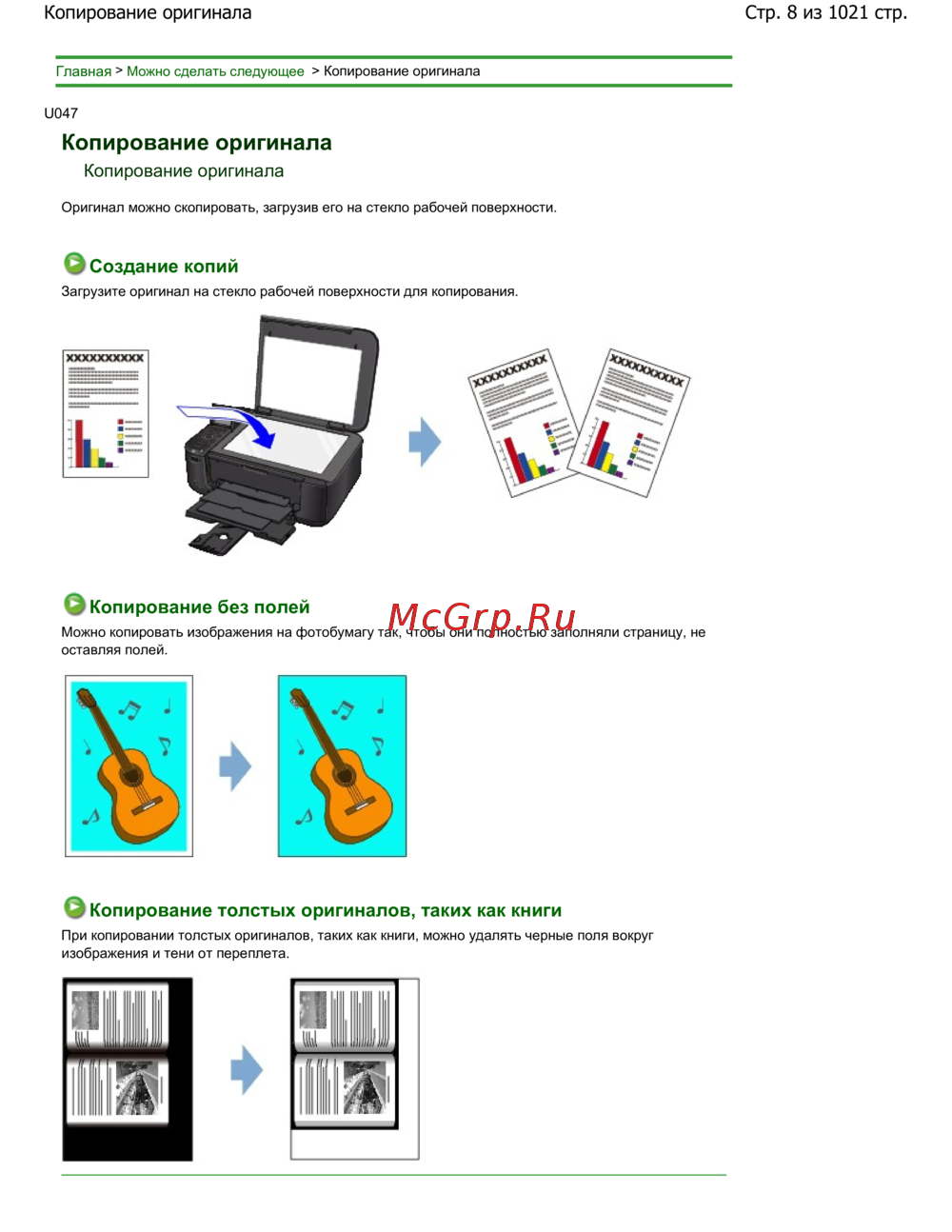 Копирование оригинала

Стр. 8 из 1021 стр.

Главная > Можно сделать следующее > Копирование оригинала

U047

Копирование оригинала

Копирование оригинала

Оригинал можно скопировать, загрузив его на стекло рабочей поверхности.

Создание копий

Загрузите оригинал на стекло рабочей поверхности для копирования.

XXXXXXXXXX

XXXXXXXXXX

XXXXXXXXXX

Копирование без полей

McGrp.Ru

Можно копировать изображения на фотобумагу так, чтобы они полностью заполняли страницу, не оставляя полей.

Копирование толстых оригиналов, таких как книги

При копировании толстых оригиналов, таких как книги, можно удалять черные поля вокруг изображения и тени от переплета.