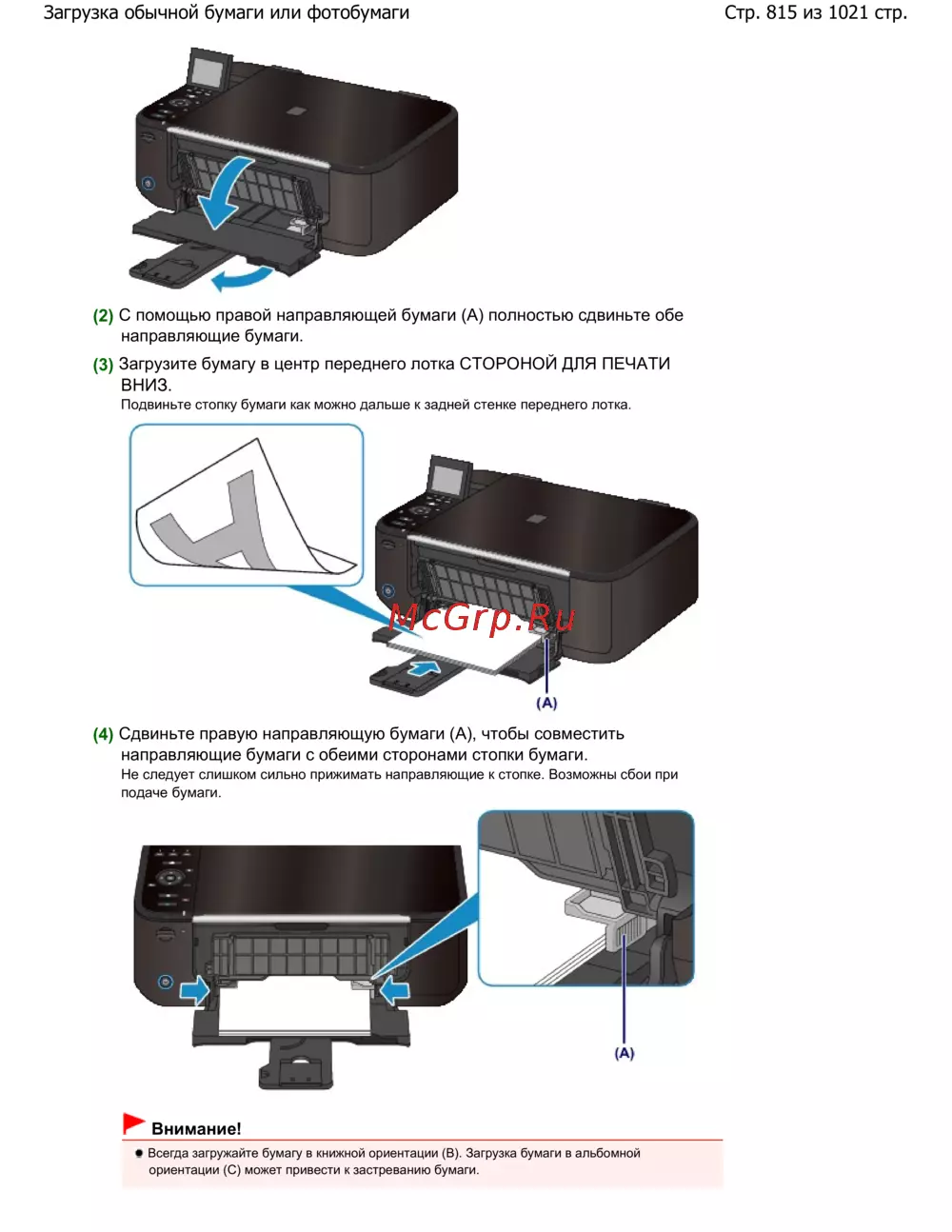 Загрузка обычной бумаги или фотобумаги

Стр. 815 из 1021 стр.

(2) С помощью правой направляющей бумаги (A) полностью сдвиньте обе направляющие бумаги.

(3) Загрузите бумагу в центр переднего лотка СТОРОНОЙ ДЛЯ ПЕЧАТИ ВНИЗ.
Подвиньте стопку бумаги как можно дальше к задней стенке переднего лотка.

McGrp.Ru

(A)

(4) Сдвиньте правую направляющую бумаги (A), чтобы совместить направляющие бумаги с обеими сторонами стопки бумаги.
Не следует слишком сильно прижимать направляющие к стопке. Возможны сбои при подаче бумаги.

(A)

Внимание!

Всегда загружайте бумагу в книжной ориентации (B). Загрузка бумаги в альбомной ориентации (C) может привести к застреванию бумаги.