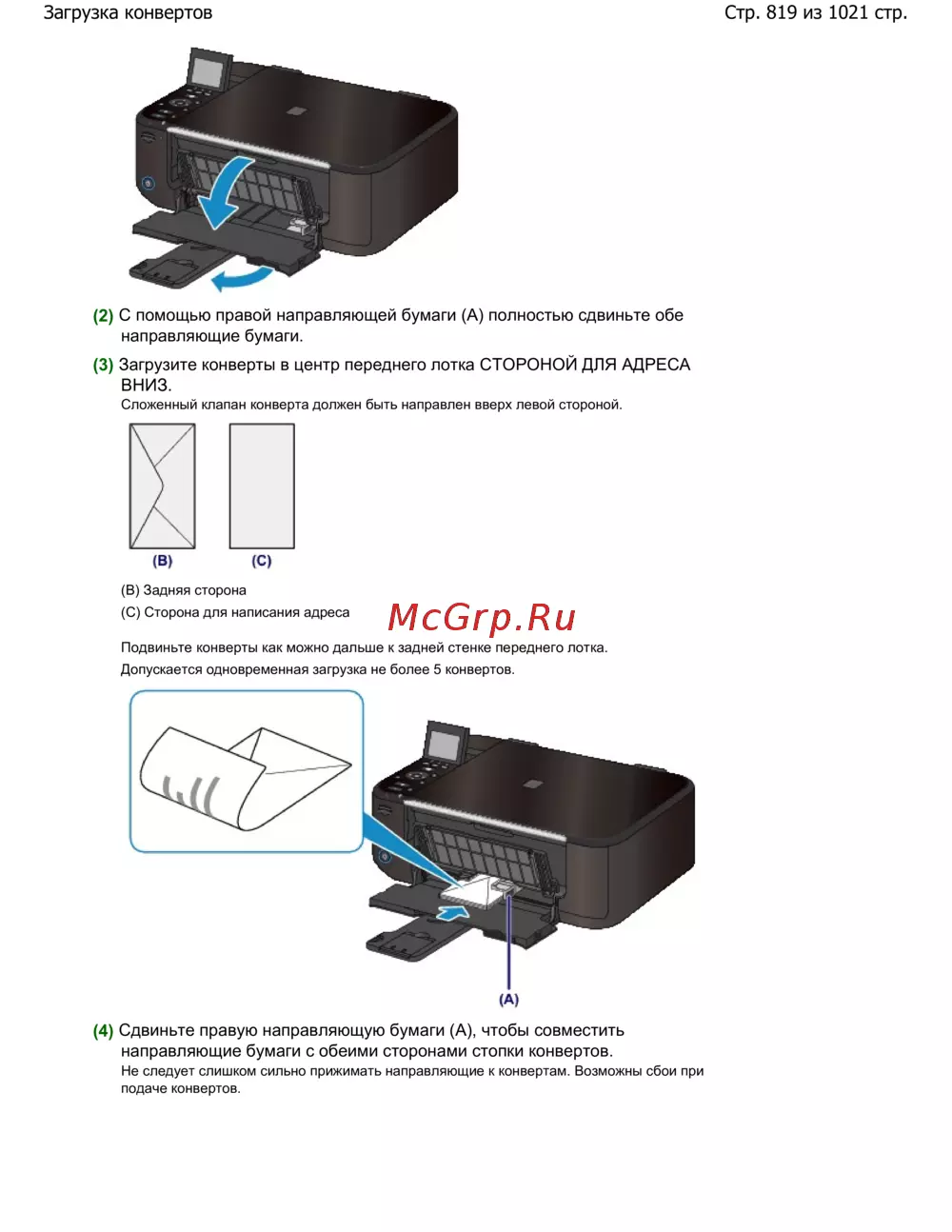 Загрузка конвертов

Стр. 819 из 1021 стр.

(2) С помощью правой направляющей бумаги (A) полностью сдвиньте обе направляющие бумаги.

(3) Загрузите конверты в центр переднего лотка СТОРОНОЙ ДЛЯ АДРЕСА ВНИЗ.
Сложенный клапан конверта должен быть направлен вверх левой стороной.

(B)

(C)

(B) Задняя сторона
(C) Сторона для написания адреса

McGrp.Ru

Подвиньте конверты как можно дальше к задней стенке переднего лотка.
Допускается одновременная загрузка не более 5 конвертов.

(A)

(4) Сдвиньте правую направляющую бумаги (A), чтобы совместить направляющие бумаги с обеими сторонами стопки конвертов.
Не следует слишком сильно прижимать направляющие к конвертам. Возможны сбои при подаче конвертов.