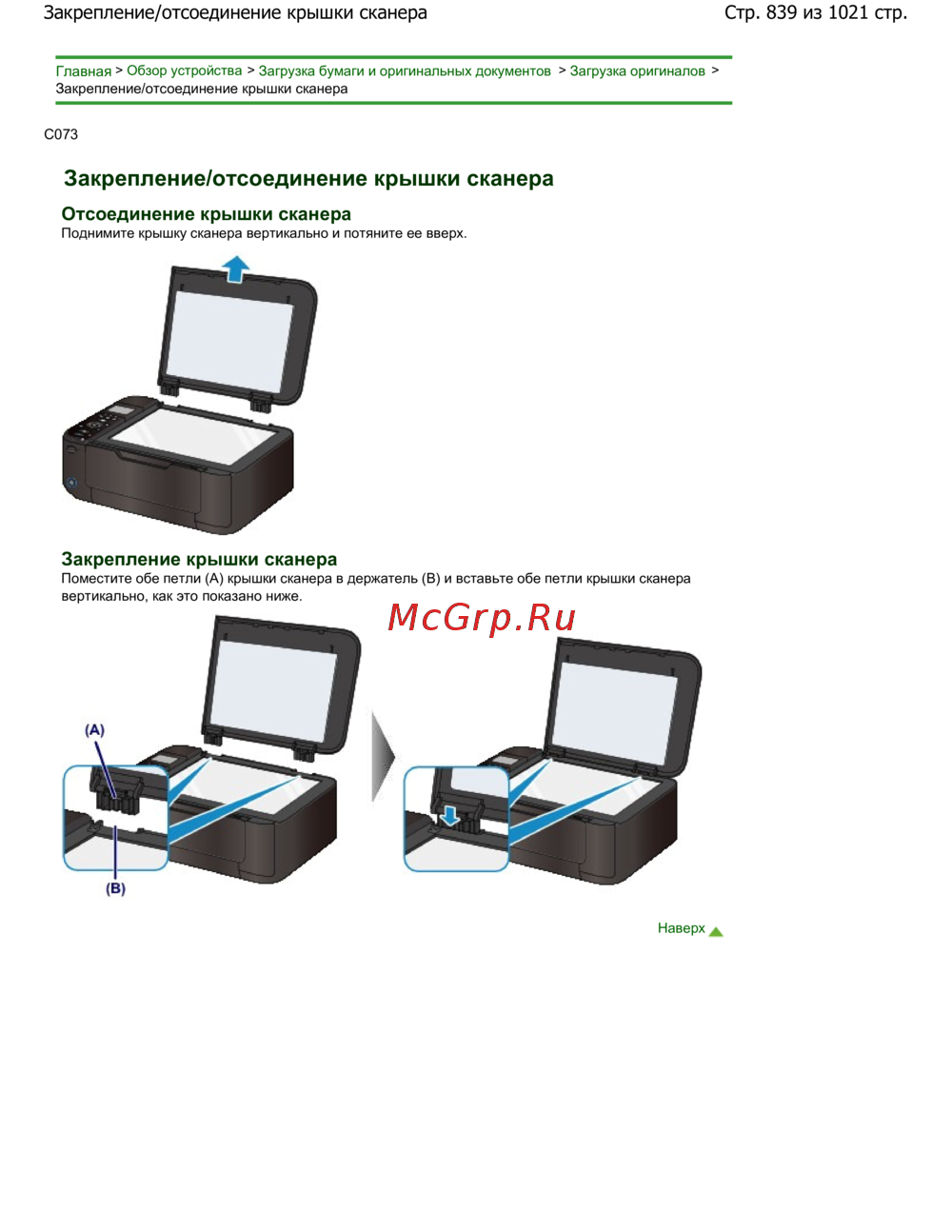 Закрепление/отсоединение крышки сканера

Стр. 839 из 1021 стр.

Главная > Обзор устройства > Загрузка бумаги и оригинальных документов > Загрузка оригиналов > Закрепление/отсоединение крышки сканера

C073

Закрепление/отсоединение крышки сканера

Отсоединение крышки сканера

Поднимите крышку сканера вертикально и потяните ее вверх.

Закрепление крышки сканера

Поместите обе петли (A) крышки сканера в держатель (B) и вставьте обе петли крышки сканера вертикально, как это показано ниже.

McGrp.Ru

(A)

(B)

Наверх