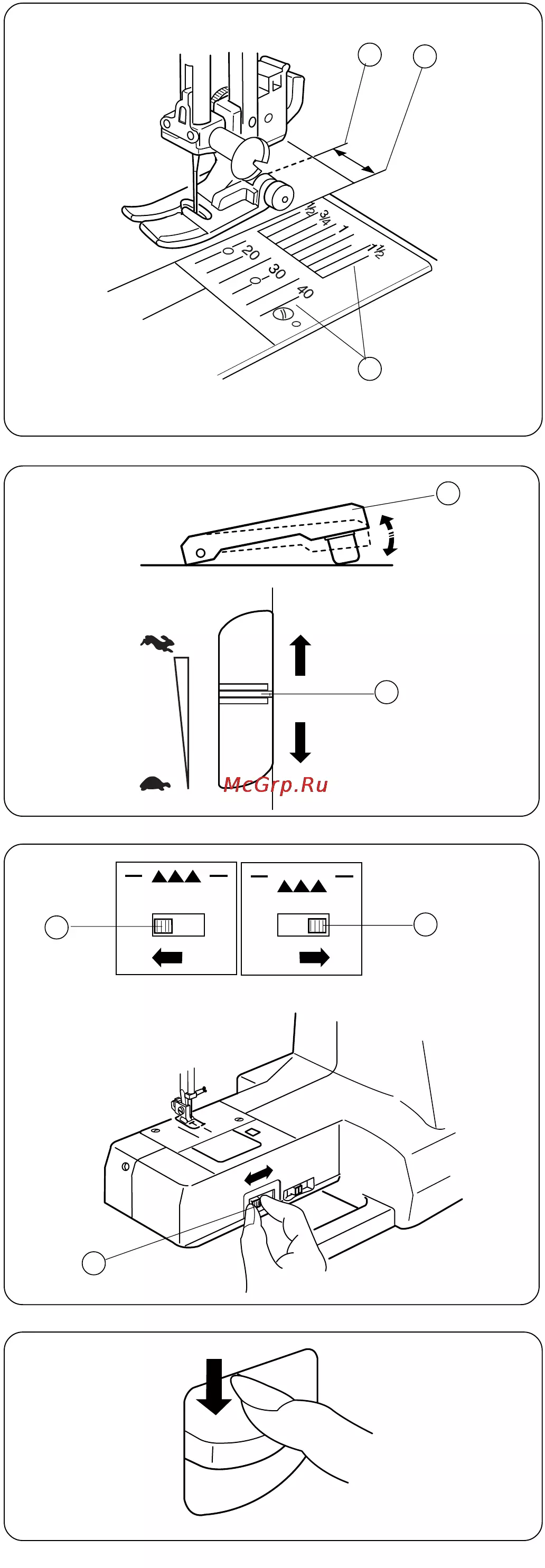 $\frac{1}{2}$
$\frac{3}{4}$
1
$1\frac{1}{2}$
20
30
40

McGrp.Ru