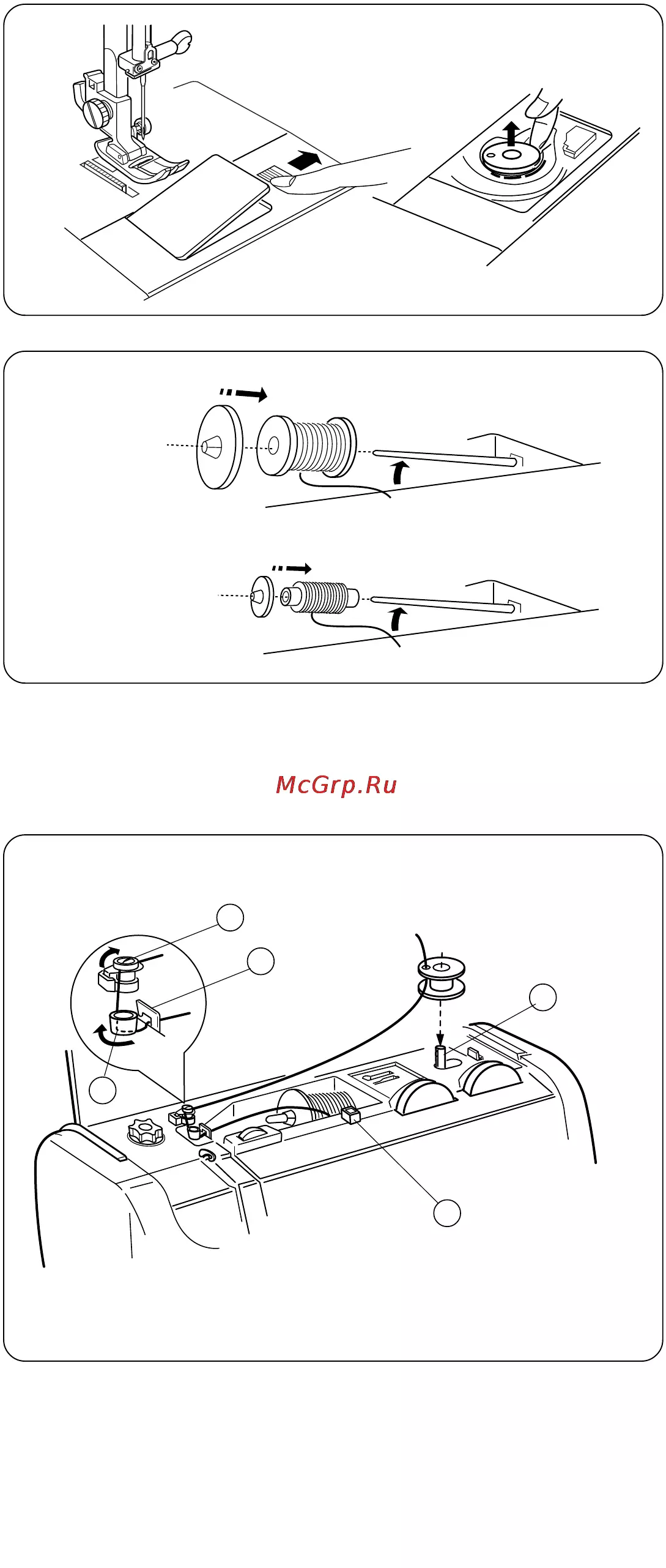 McGrp.Ru