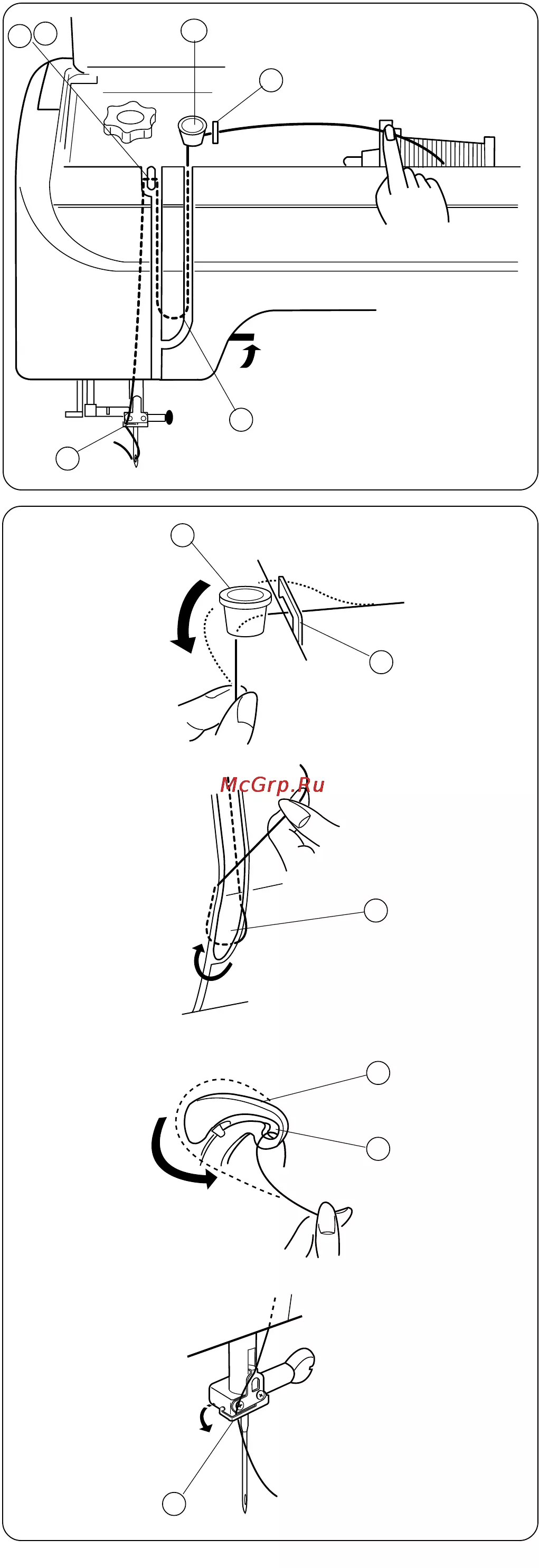 McGrp.Ru