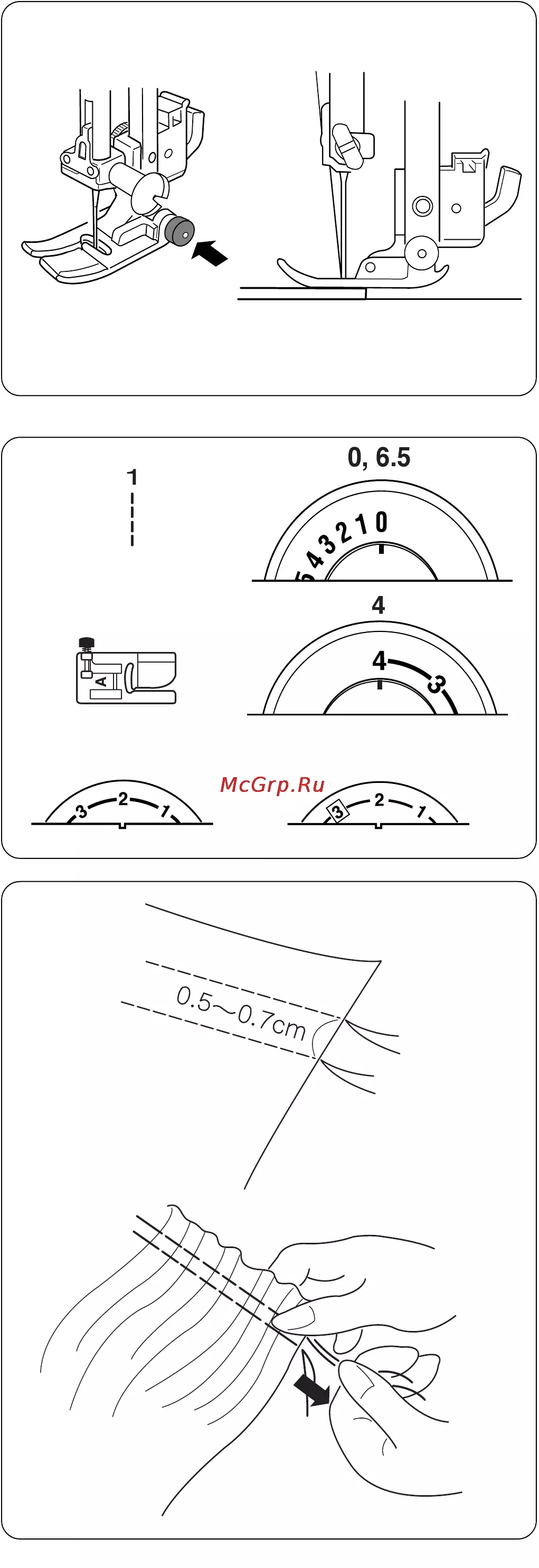 1

0, 6.5

5 4 3 2 1 0

4

4 3

A

McGrp.Ru

3 2 1

3 2 1

0.5~0.7cm