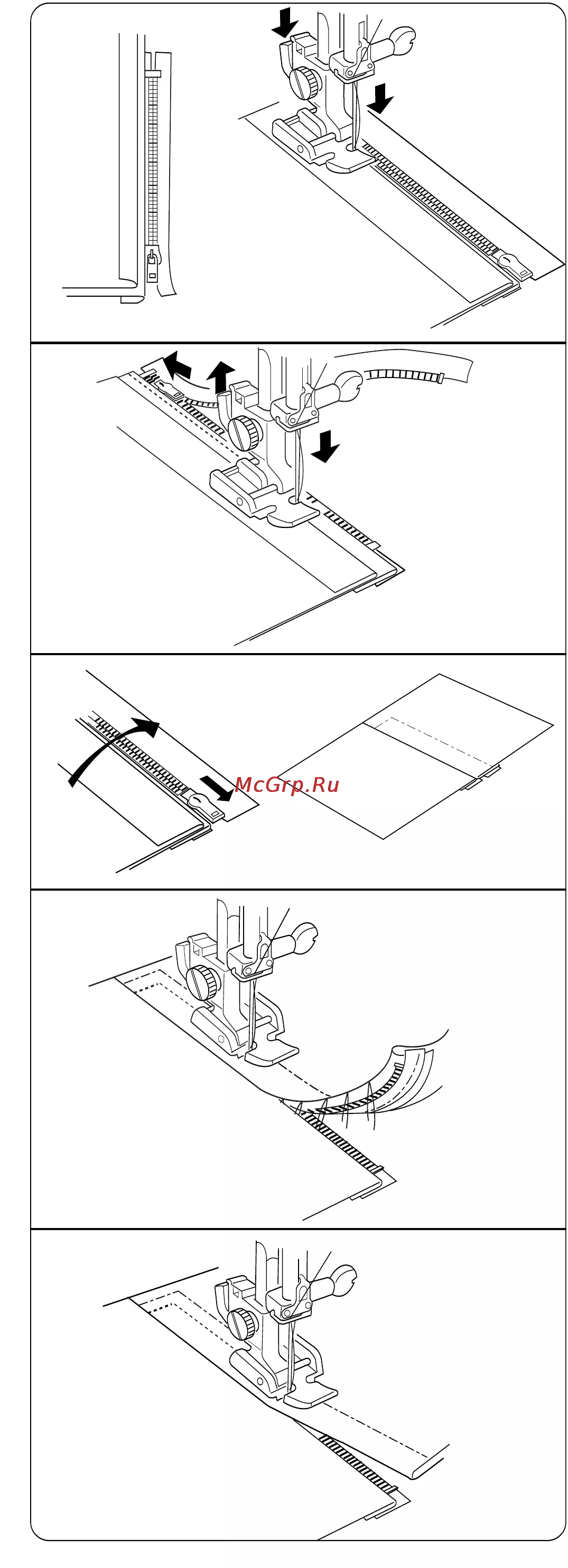 McGrp.Ru