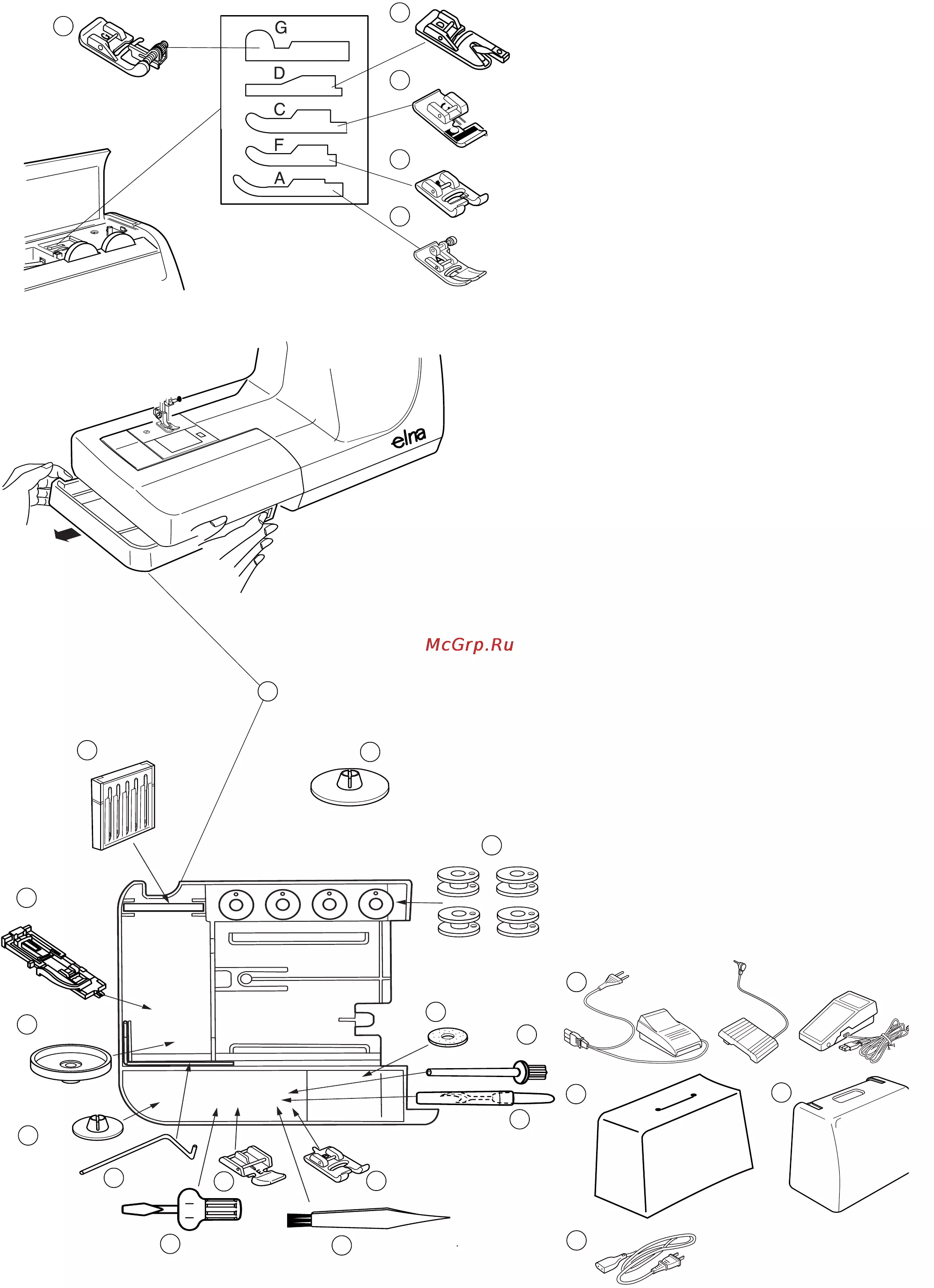 G
D
C
F
A
elna
McGrp.Ru