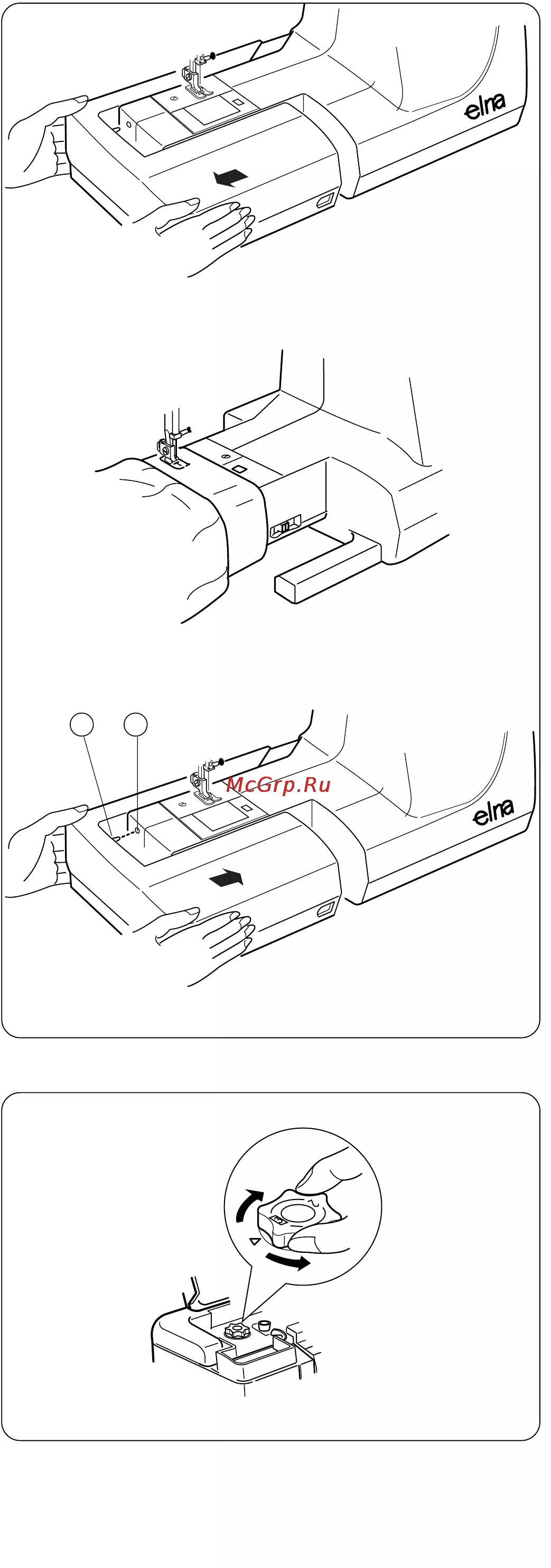 elna

McGrp.Ru

elna