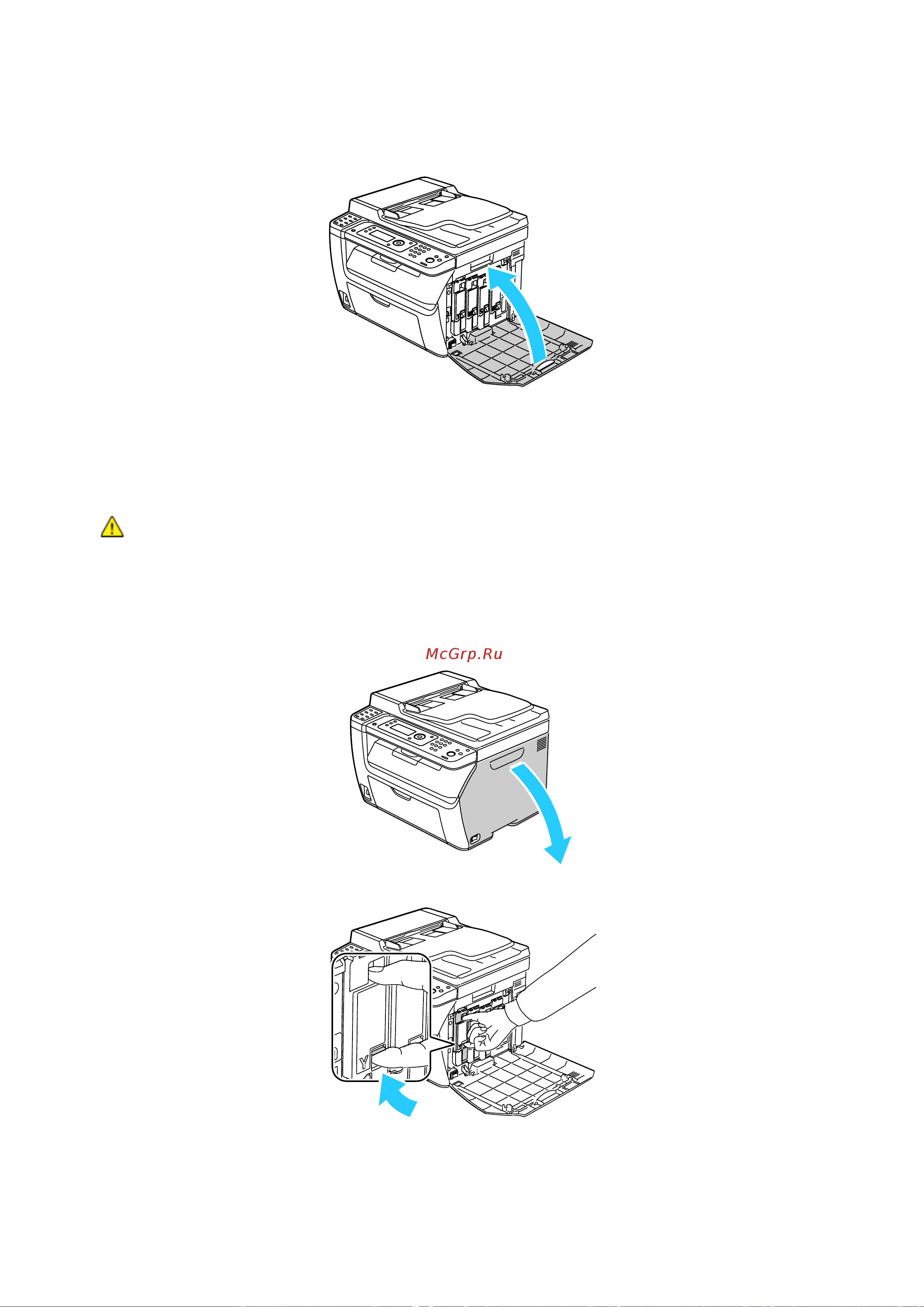 McGrp.Ru

Y